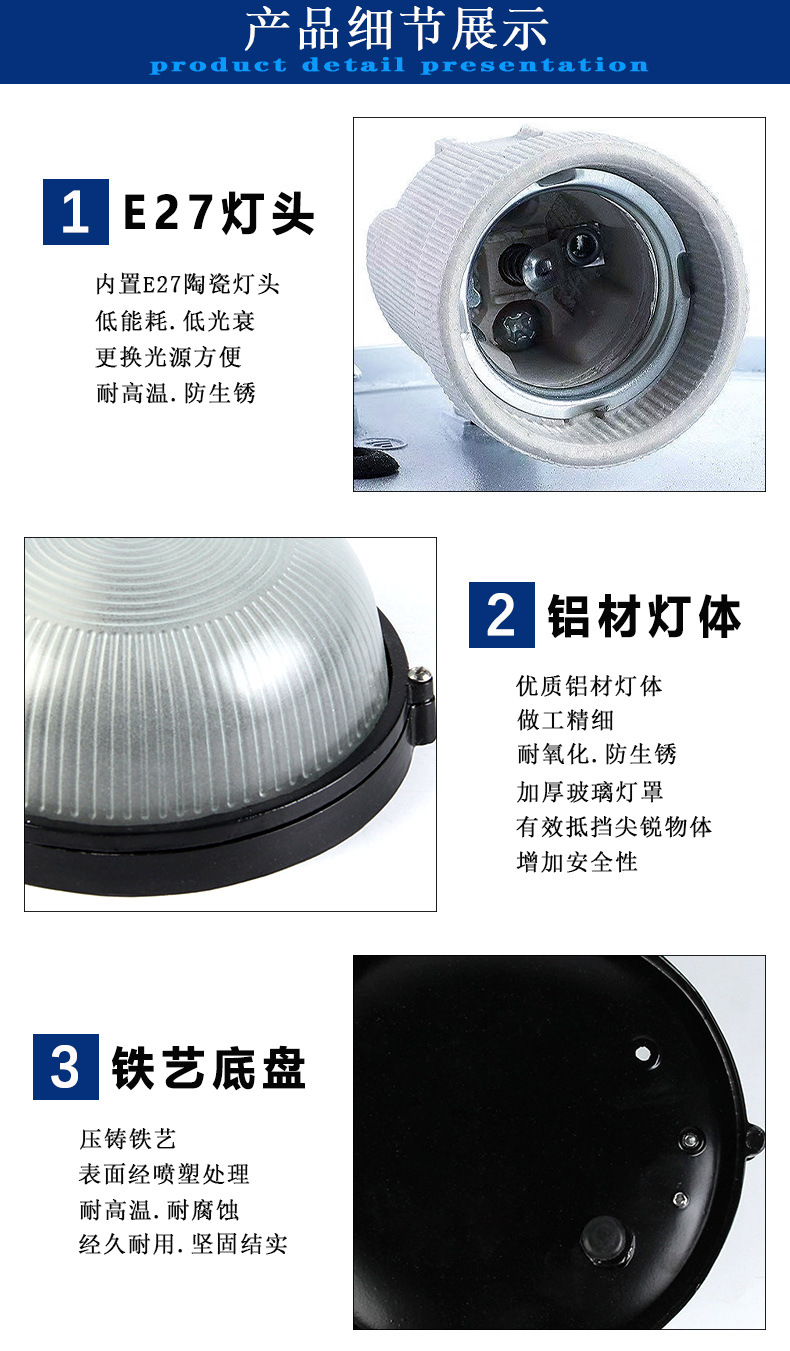 产品细节展示
product detail presentation

1 E27灯头

内置E27陶瓷灯头
低能耗.低光衰
更换光源方便
耐高温.防生锈

2 铝材灯体

优质铝材灯体
做工精细
耐氧化.防生锈
加厚玻璃灯罩
有效抵挡尖锐物体
增加安全性

3 铁艺底盘

压铸铁艺
表面经喷塑处理
耐高温.耐腐蚀
经久耐用.坚固结实