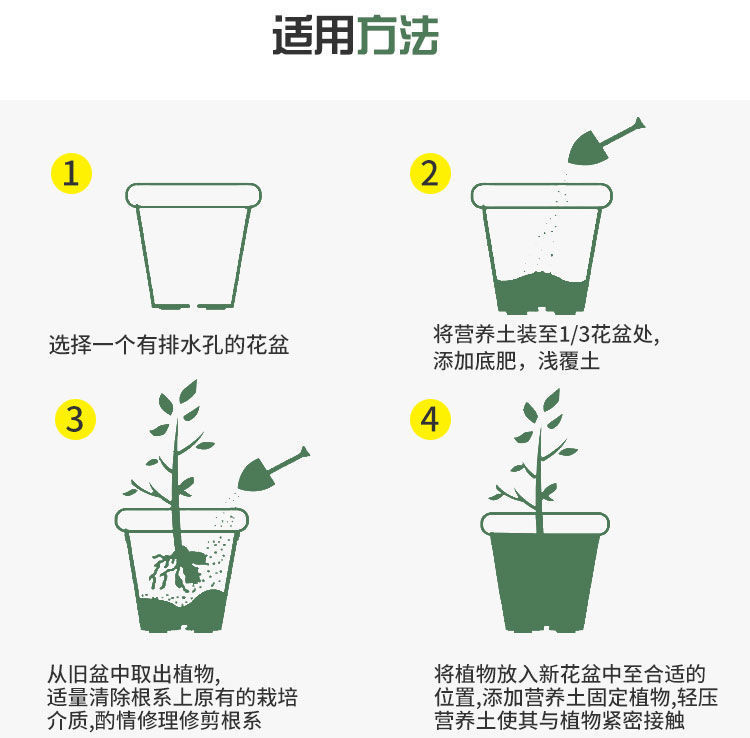 适用方法

1

选择一个有排水孔的花盆

2

将营养土装至1/3花盆处，添加底肥，浅覆土

3

从旧盆中取出植物，适量清除根系上原有的栽培介质，酌情修理修剪根系

4

将植物放入新花盆中至合适的位置，添加营养土固定植物，轻压营养土使其与植物紧密接触