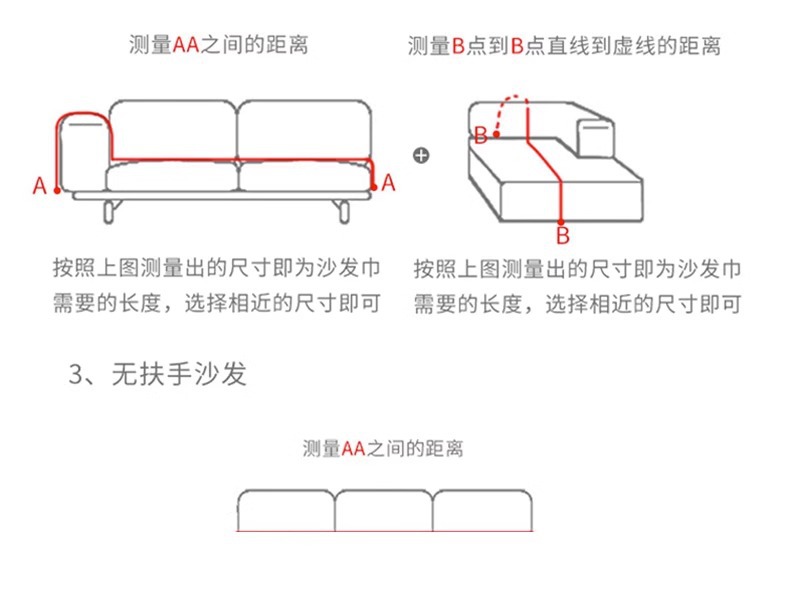 测量AA之间的距离

A A

按照上图测量出的尺寸即为沙发巾需要的长度，选择相近的尺寸即可

测量B点到B点直线到虚线的距离

B B

按照上图测量出的尺寸即为沙发巾需要的长度，选择相近的尺寸即可

3、无扶手沙发

测量AA之间的距离