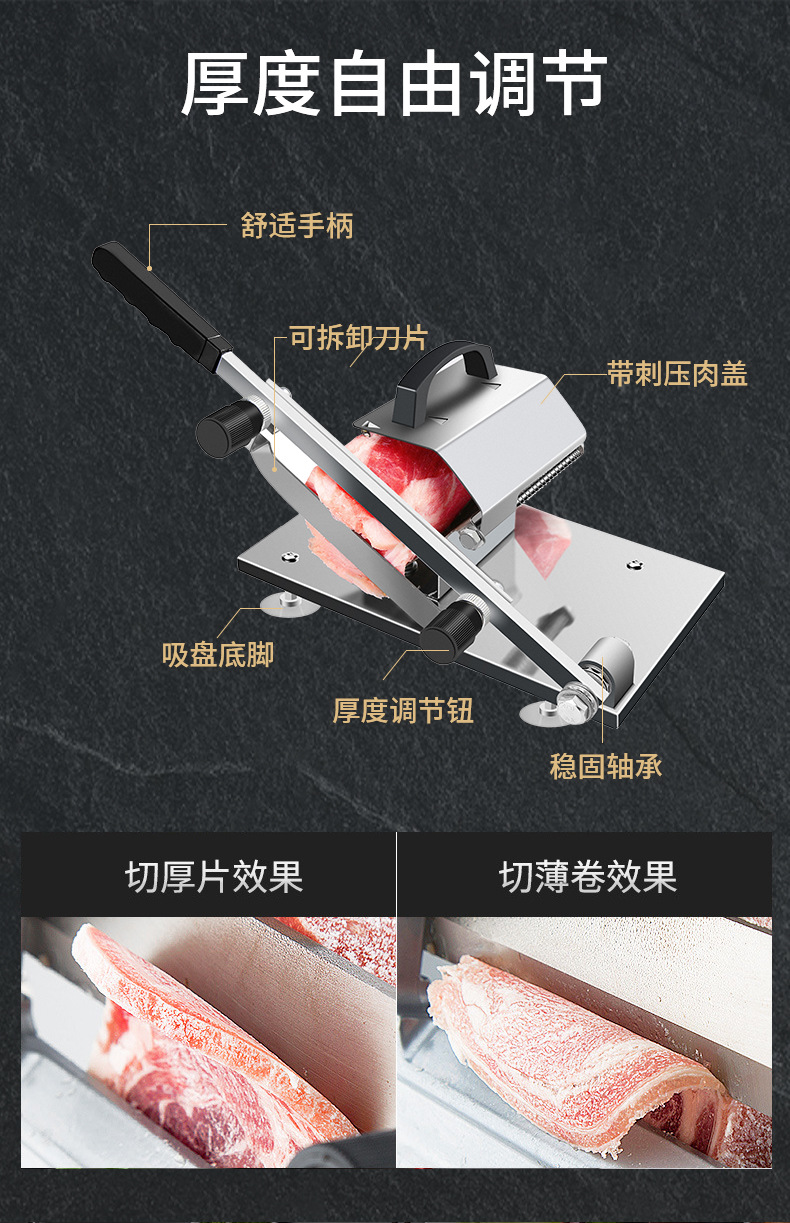 厚度自由调节

舒适手柄

可拆卸刀片

带刺压肉盖

吸盘底脚

厚度调节钮

稳固轴承

切厚片效果

切薄卷效果