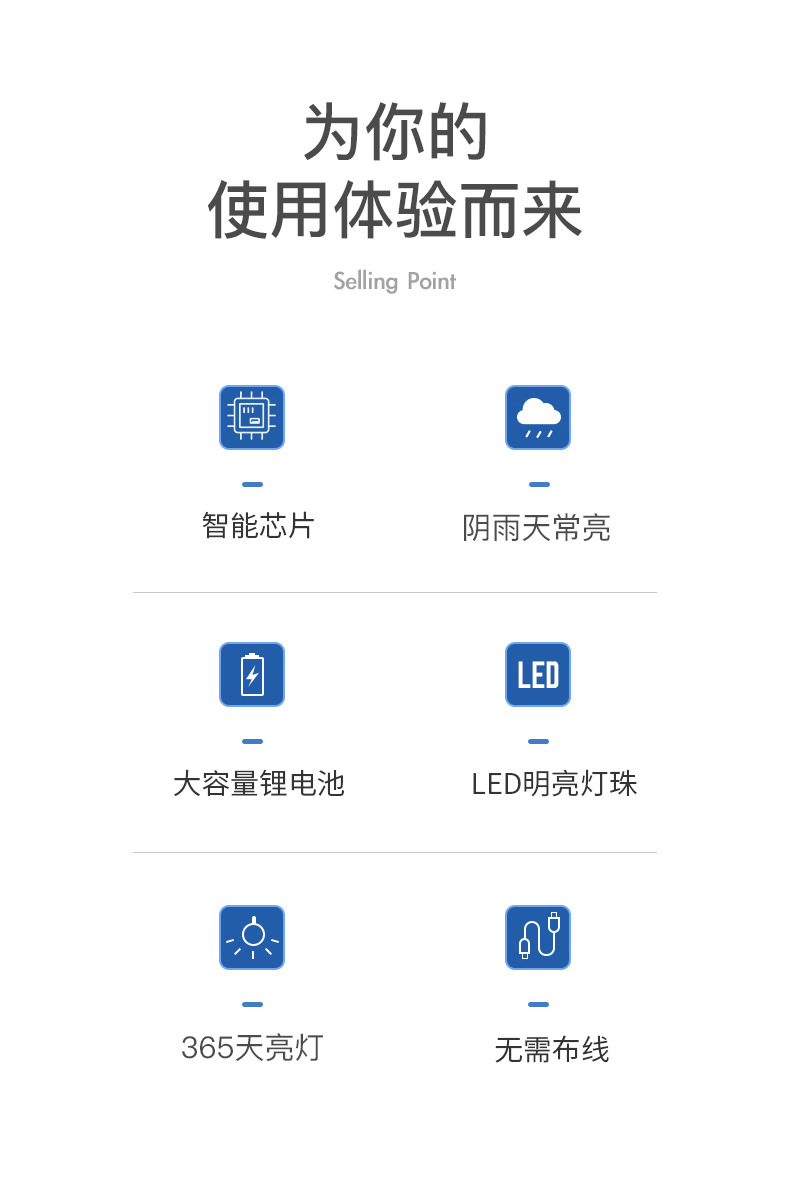 为你的
使用体验而来

Selling Point

智能芯片

阴雨天常亮

LED

大容量锂电池

LED明亮灯珠

365天亮灯

无需布线