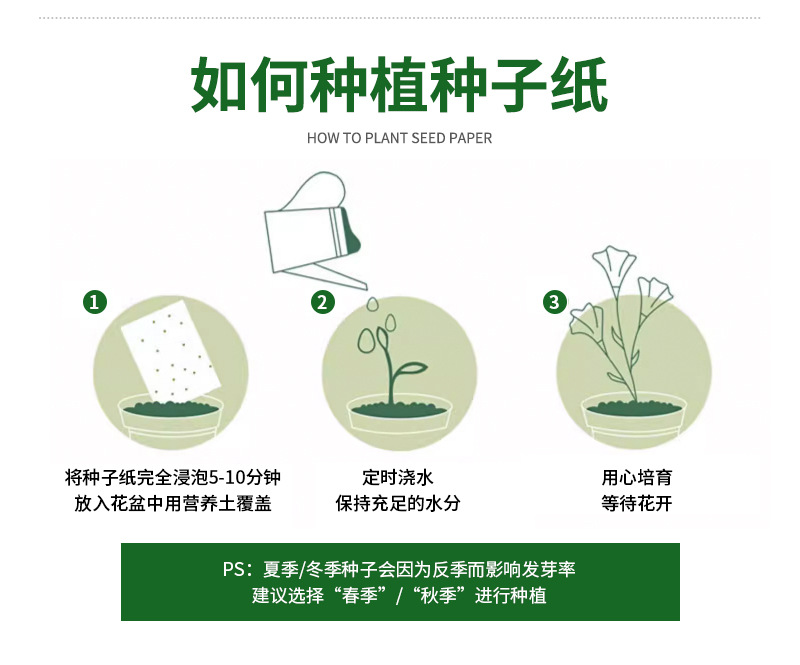 如何种植种子纸

HOW TO PLANT SEED PAPER

1

将种子纸完全浸泡5-10分钟
放入花盆中用营养土覆盖

2

定时浇水
保持充足的水分

3

用心培育
等待花开

PS：夏季/冬季种子会因为反季而影响发芽率
建议选择“春季”/“秋季”进行种植