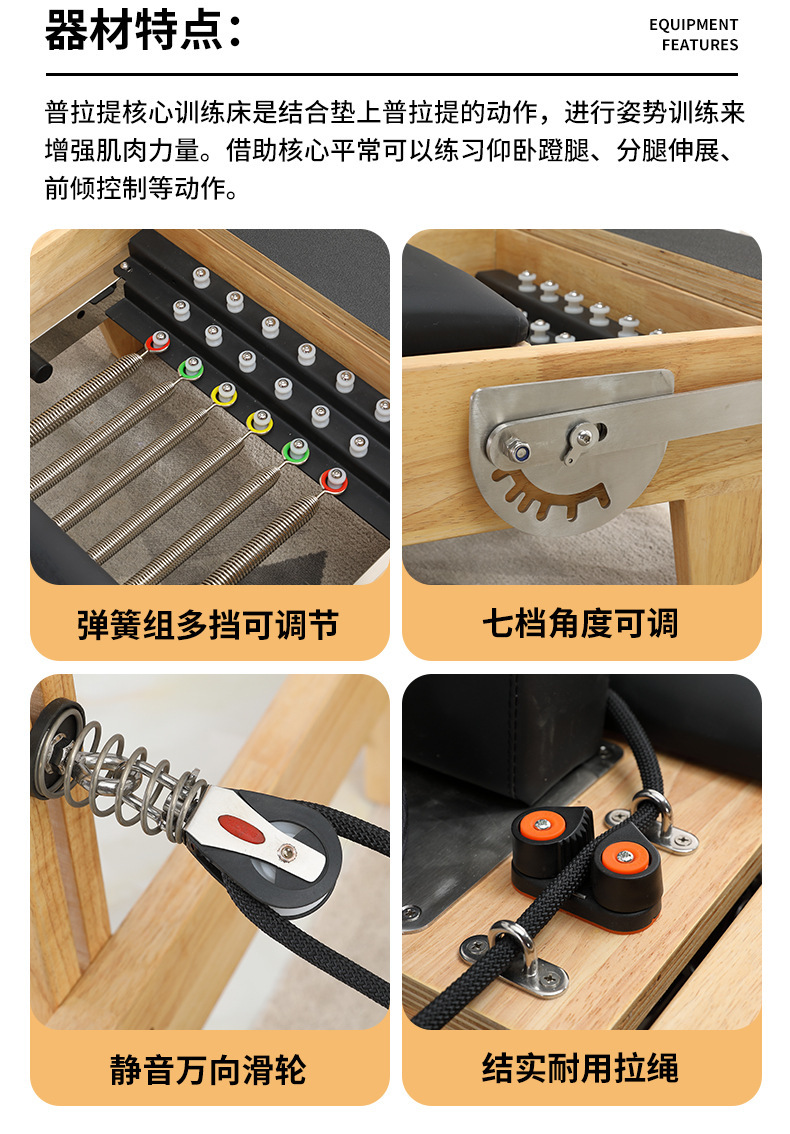 器材特点：

EQUIPMENT FEATURES

普拉提核心训练床是结合垫上普拉提的动作，进行姿势训练来增强肌肉力量。借助核心平常可以练习仰卧蹬腿、分腿伸展、前倾控制等动作。

弹簧组多挡可调节

七档角度可调

静音万向滑轮

结实耐用拉绳