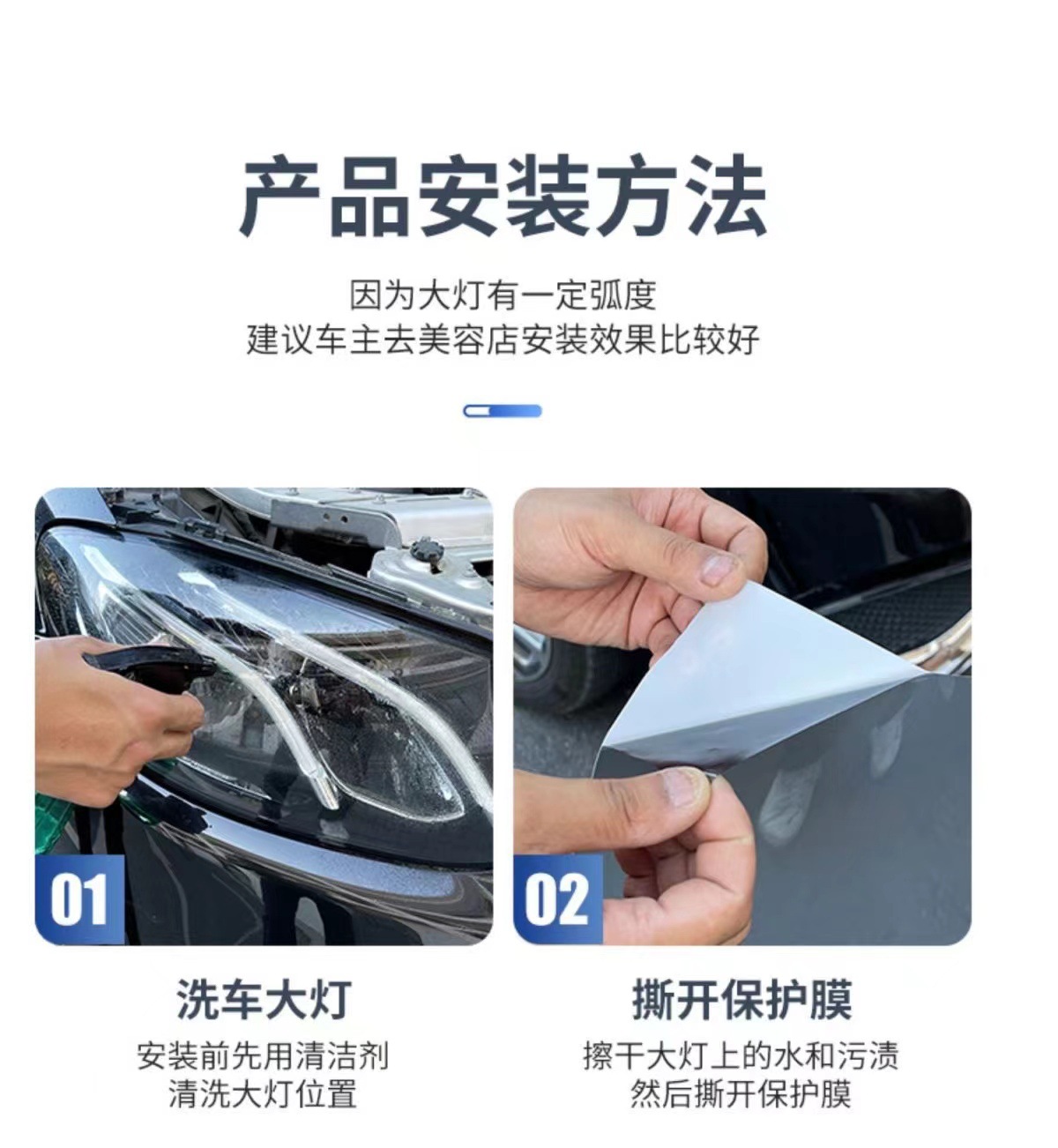 产品安装方法

因为大灯有一定弧度
建议车主去美容店安装效果比较好

01

洗车大灯

安装前先用清洁剂
清洗大灯位置

02

撕开保护膜

擦干大灯上的水和污渍
然后撕开保护膜