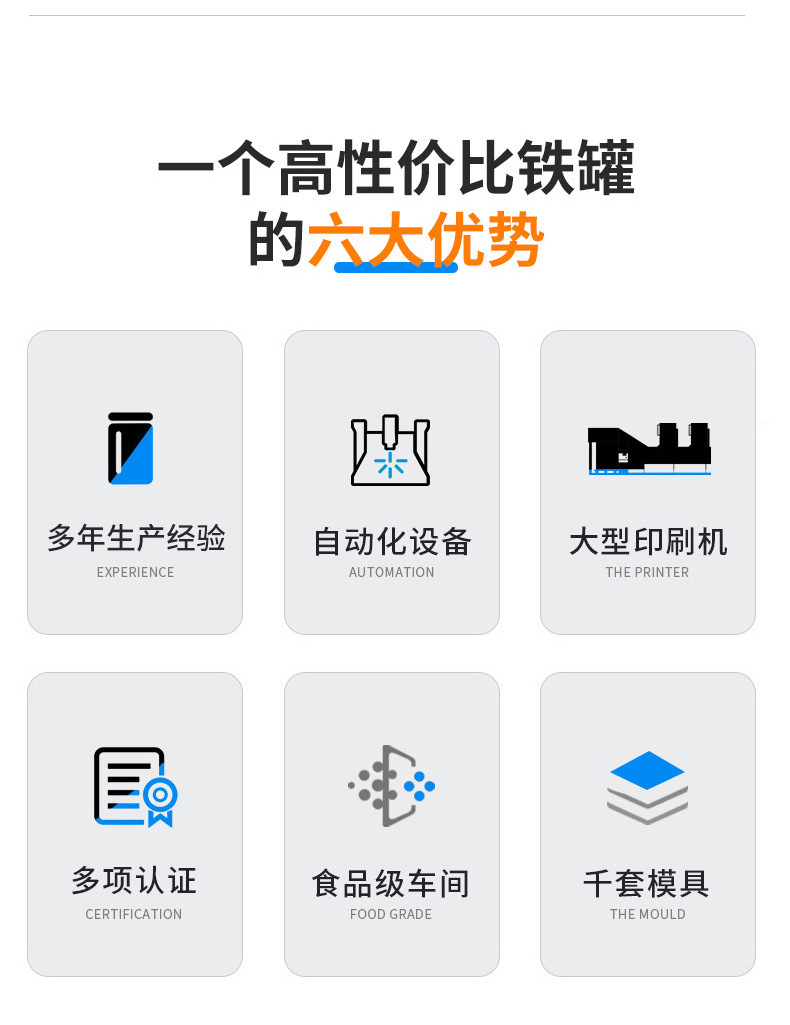 一个高性价比铁罐
的六大优势

多年生产经验
EXPERIENCE

自动化设备
AUTOMATION

大型印刷机
THE PRINTER

多项认证
CERTIFICATION

食品级车间
FOOD GRADE

千套模具
THE MOULD