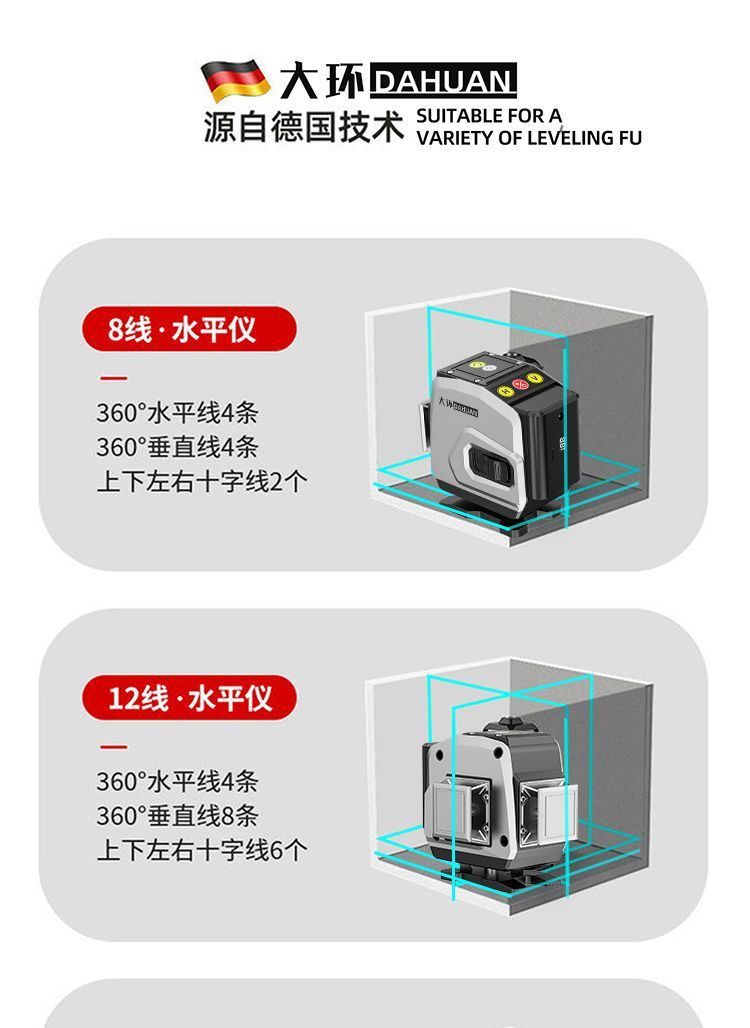 大环 DAHUAN
源自德国技术 SUITABLE FOR A VARIETY OF LEVELING FU

8线·水平仪

360°水平线4条
360°垂直线4条
上下左右十字线2个

大环 DAHUAN

12线·水平仪

360°水平线4条
360°垂直线8条
上下左右十字线6个