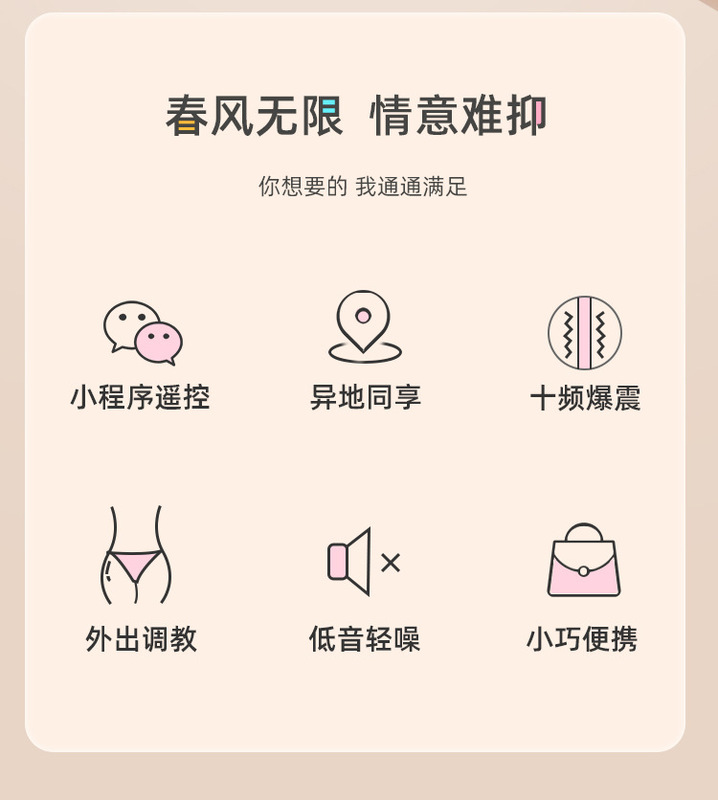 春风无限 情意难抑

你想要的 我通通满足

小程序遥控

异地同享

十频爆震

外出调教

低音轻噪

小巧便携