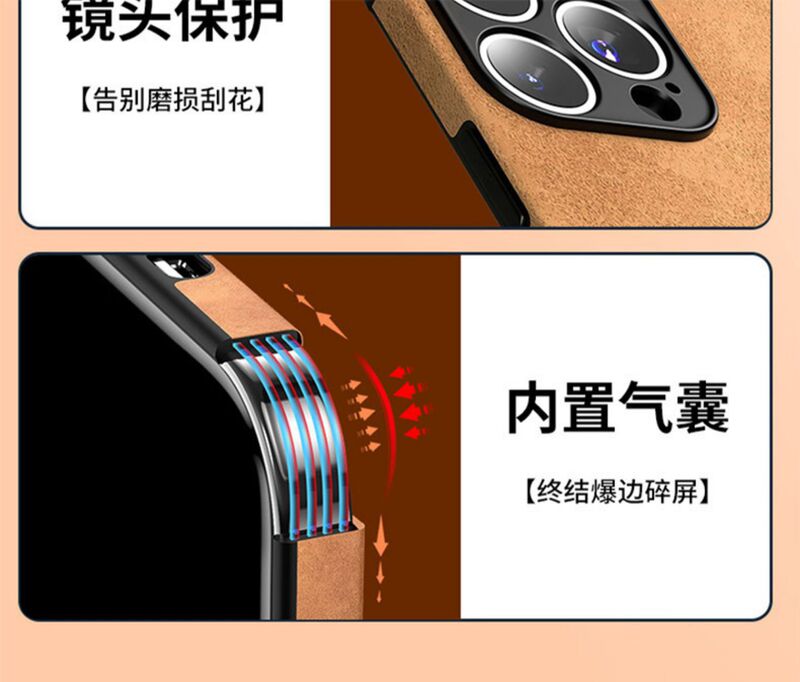 镜头保护

【告别磨损刮花】

内置气囊

【终结爆边碎屏】