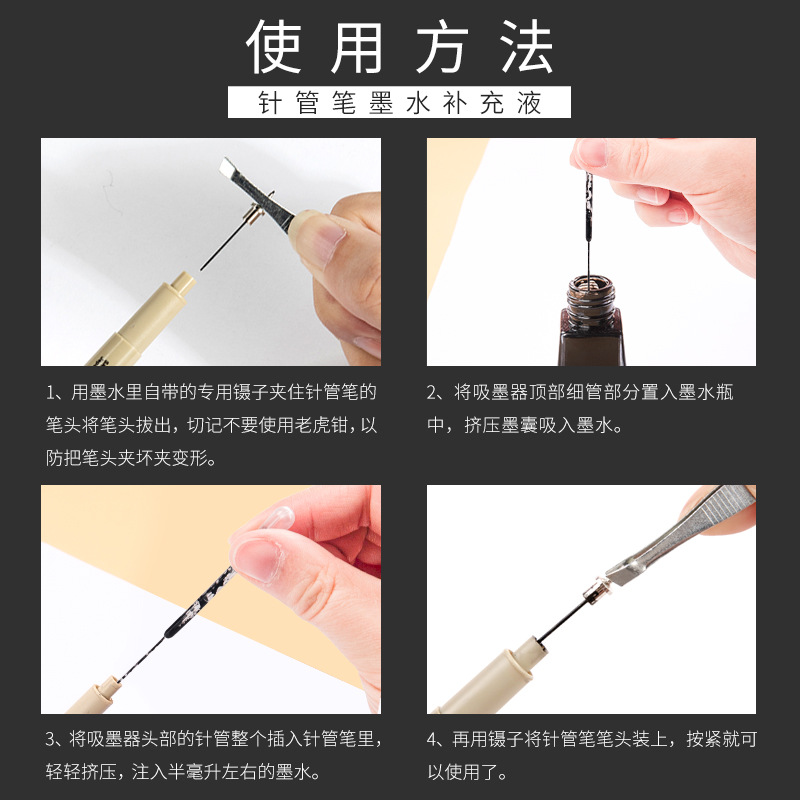 使用方法

针管笔墨水补充液

1、用墨水里自带的专用镊子夹住针管笔的笔头将笔头拔出，切记不要使用老虎钳，以防把笔头夹坏夹变形。

2、将吸墨器顶部细管部分置入墨水瓶中，挤压墨囊吸入墨水。

3、将吸墨器头部的针管整个插入针管笔里，轻轻挤压，注入半毫升左右的墨水。

4、再用镊子将针管笔笔头装上，按紧就可以使用了。