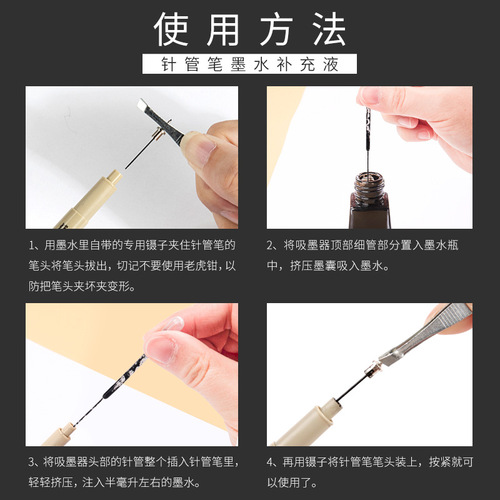 使用方法

针管笔墨水补充液

1、用墨水里自带的专用镊子夹住针管笔的笔头将笔头拔出，切记不要使用老虎钳，以防把笔头夹坏夹变形。

2、将吸墨器顶部细管部分置入墨水瓶中，挤压墨囊吸入墨水。

3、将吸墨器头部的针管整个插入针管笔里，轻轻挤压，注入半毫升左右的墨水。

4、再用镊子将针管笔笔头装上，按紧就可以使用了。