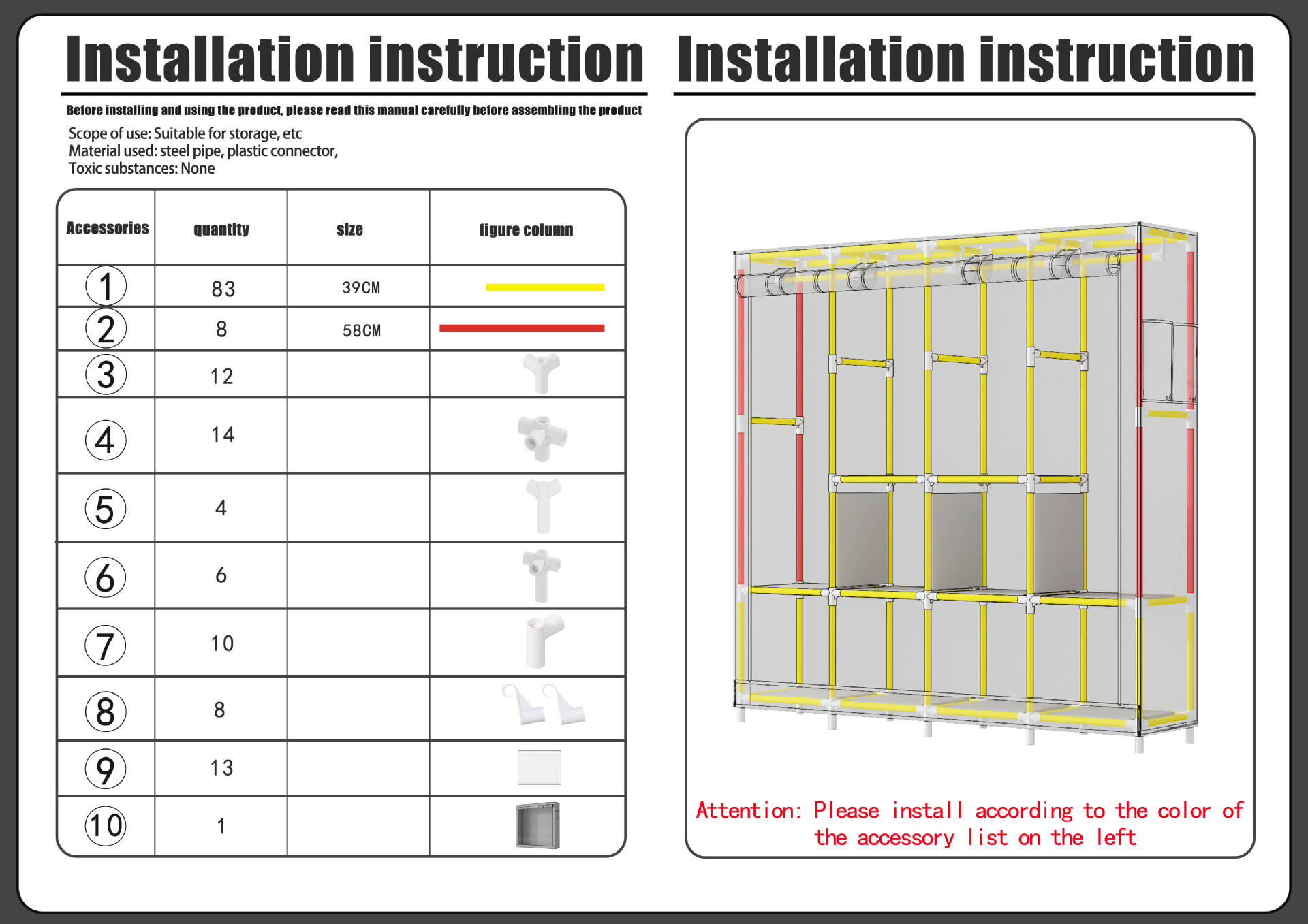 Installation instruction

Before installing and using the product, please read this manual carefully before assembling the product

Scope of use: Suitable for storage, etc
Material used: steel pipe, plastic connector,
Toxic substances: None

| Accessories | quantity | size | figure column |
|---|---|---|---|
| 1 | 83 | 39CM | |
| 2 | 8 | 58CM | |
| 3 | 12 | | |
| 4 | 14 | | |
| 5 | 4 | | |
| 6 | 6 | | |
| 7 | 10 | | |
| 8 | 8 | | |
| 9 | 13 | | |
| 10 | 1 | | |

Installation instruction

Attention: Please install according to the color of the accessory list on the left