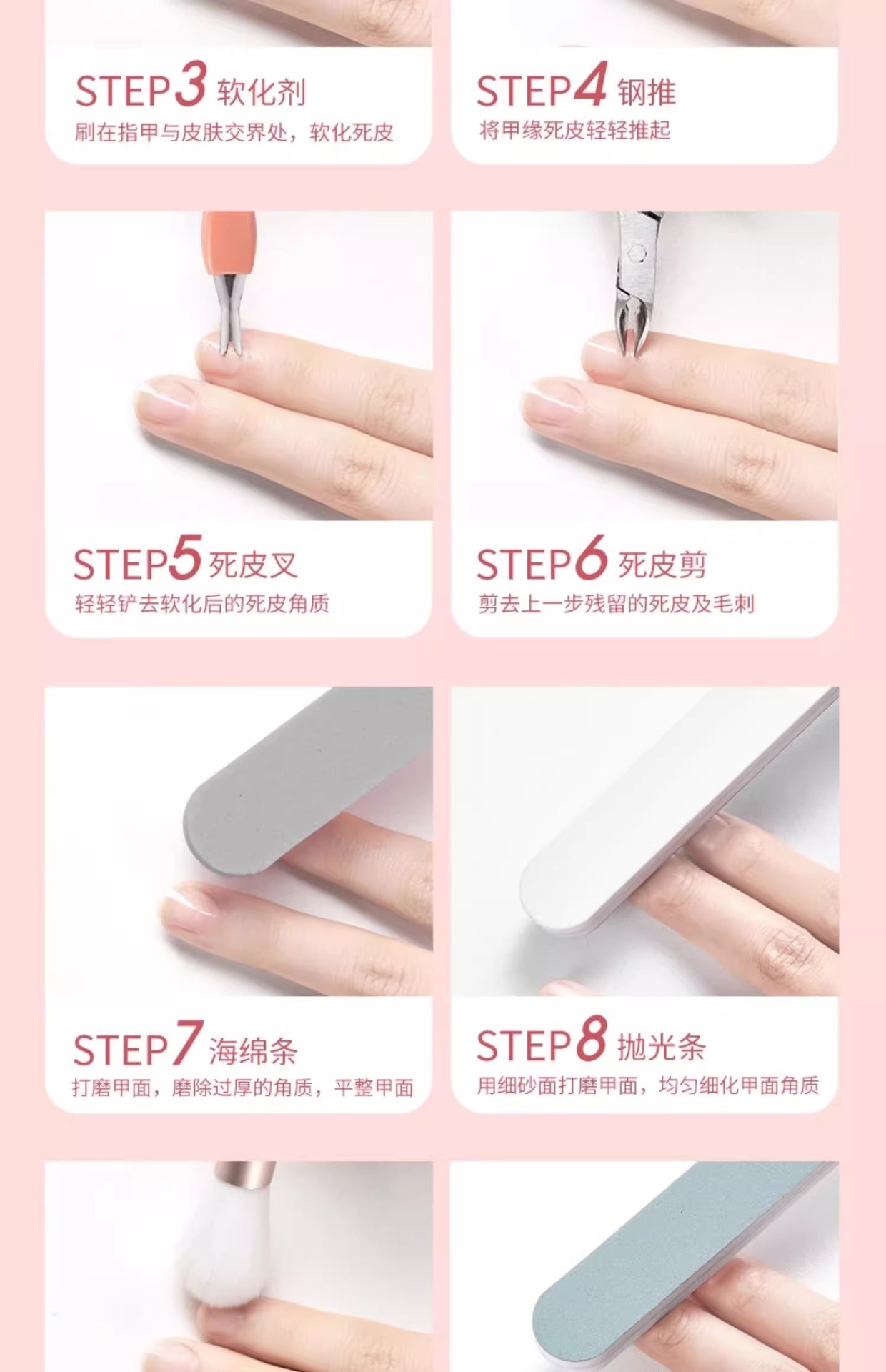 STEP3 软化剂
刷在指甲与皮肤交界处，软化死皮

STEP4 钢推
将甲缘死皮轻轻推起

STEP5 死皮叉
轻轻铲去软化后的死皮角质

STEP6 死皮剪
剪去上一步残留的死皮及毛刺

STEP7 海绵条
打磨甲面，磨除过厚的角质，平整甲面

STEP8 抛光条
用细砂面打磨甲面，均匀细化甲面角质