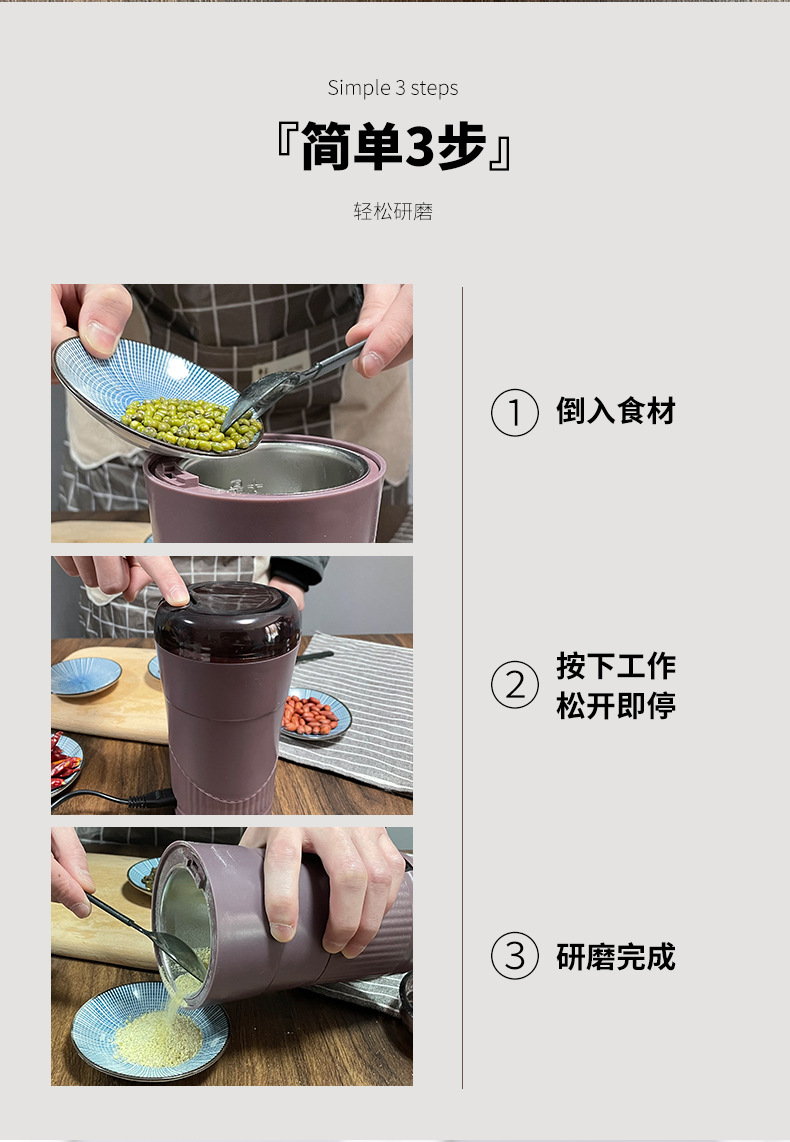 Simple 3 steps

『简单3步』

轻松研磨

① 倒入食材

② 按下工作
松开即停

③ 研磨完成