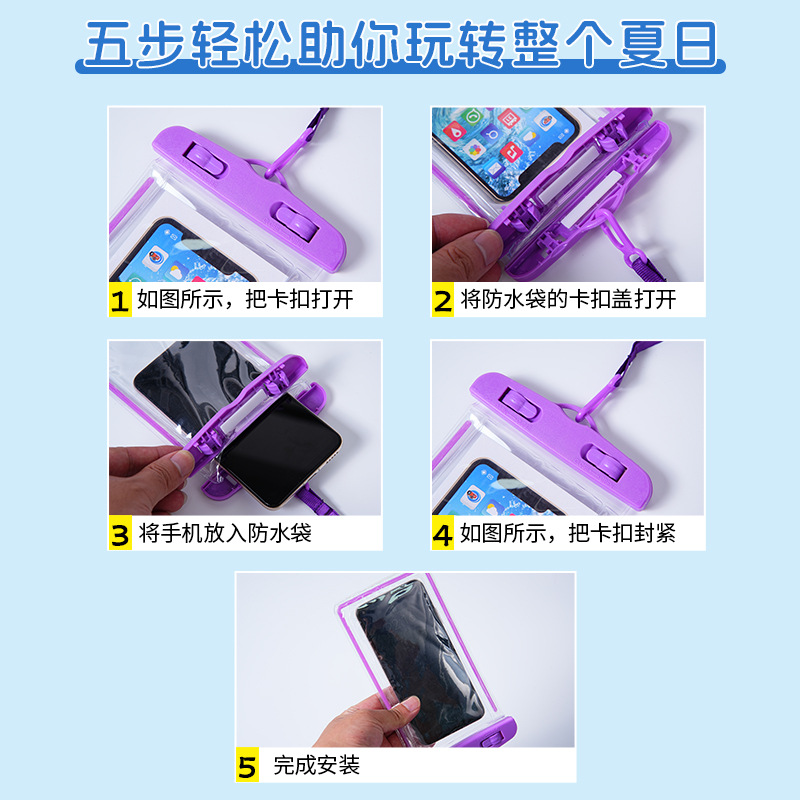 五步轻松助你玩转整个夏日

1 如图所示，把卡扣打开

2 将防水袋的卡扣盖打开

3 将手机放入防水袋

4 如图所示，把卡扣封紧

5 完成安装