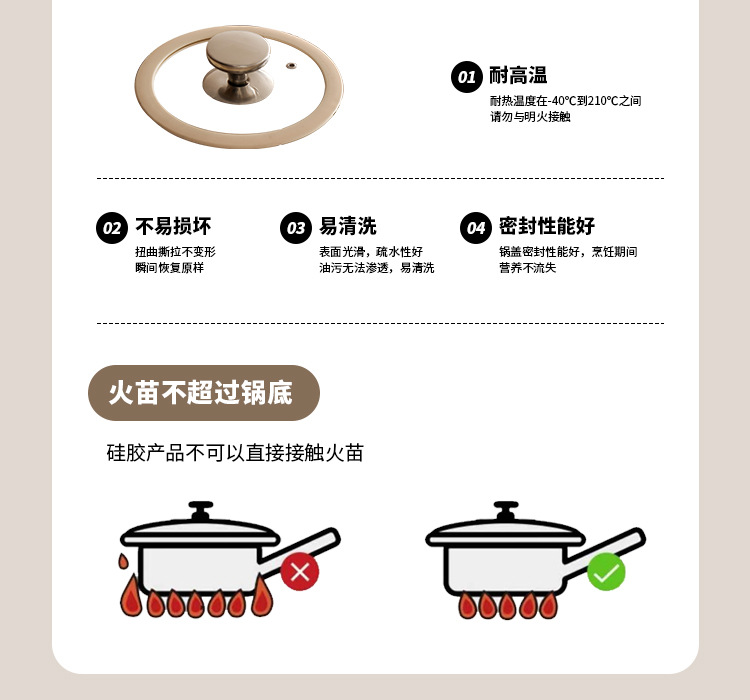 01 耐高温
耐热温度在-40℃到210℃之间
请勿与明火接触

02 不易损坏
扭曲撕拉不变形
瞬间恢复原样

03 易清洗
表面光滑，疏水性好
油污无法渗透，易清洗

04 密封性能好
锅盖密封性能好，烹饪期间
营养不流失

火苗不超过锅底

硅胶产品不可以直接接触火苗