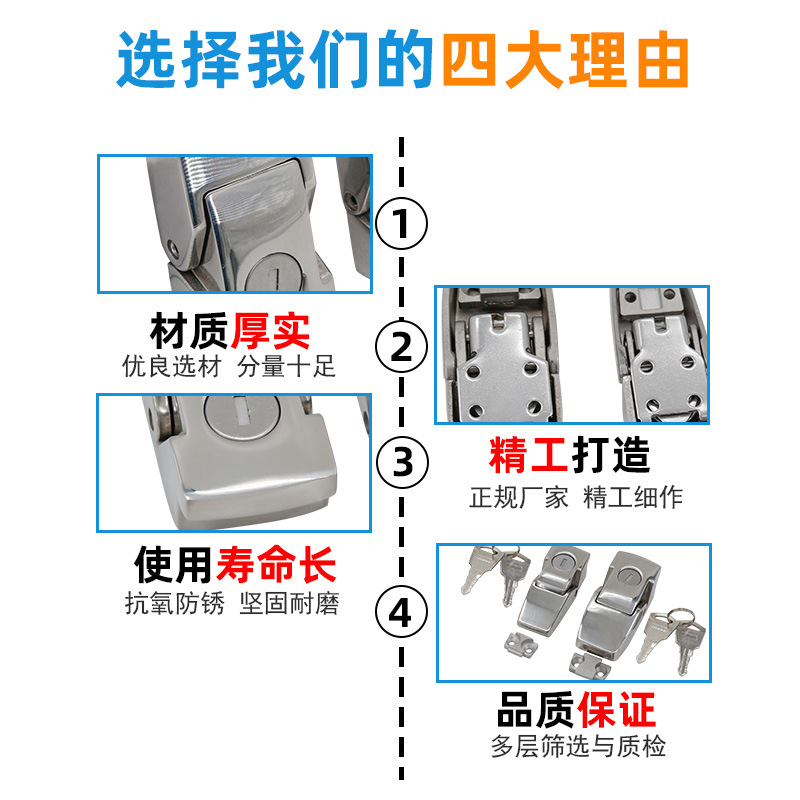 选择我们的四大理由

1

材质厚实
优良选材 分量十足

2

精工打造
正规厂家 精工细作

3

使用寿命长
抗氧防锈 坚固耐磨

4

品质保证
多层筛选与质检