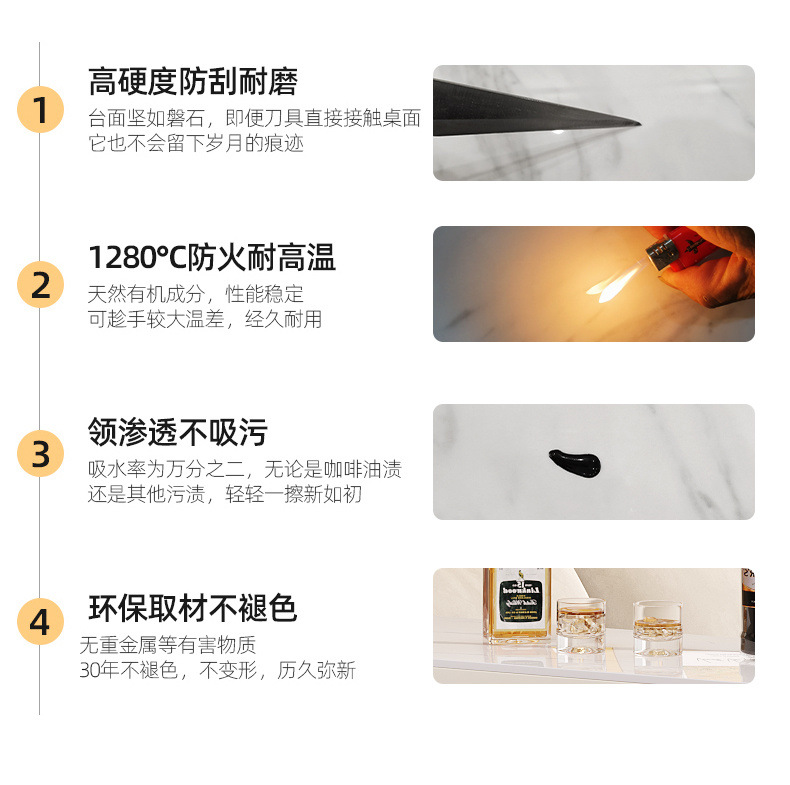 1

高硬度防刮耐磨

台面坚如磐石，即便刀具直接接触桌面
它也不会留下岁月的痕迹

2

1280°C防火耐高温

天然有机成分，性能稳定
可趁手较大温差，经久耐用

3

领渗透不吸污

吸水率为万分之二，无论是咖啡油渍
还是其他污渍，轻轻一擦新如初

4

环保取材不褪色

无重金属等有害物质
30年不褪色，不变形，历久弥新