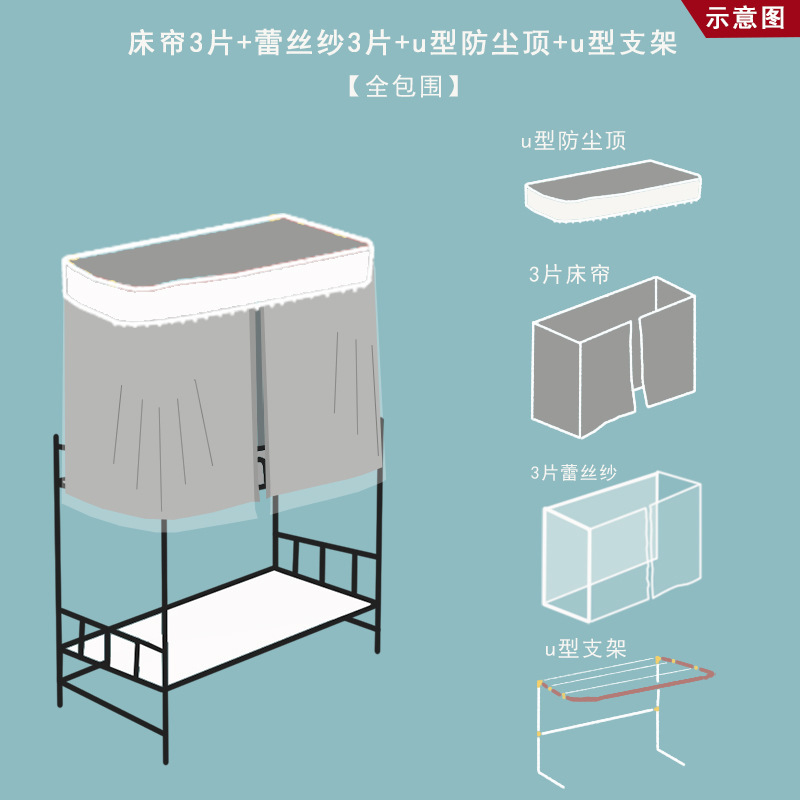 示意图

床帘3片+蕾丝纱3片+u型防尘顶+u型支架

【全包围】

u型防尘顶

3片床帘

3片蕾丝纱

u型支架