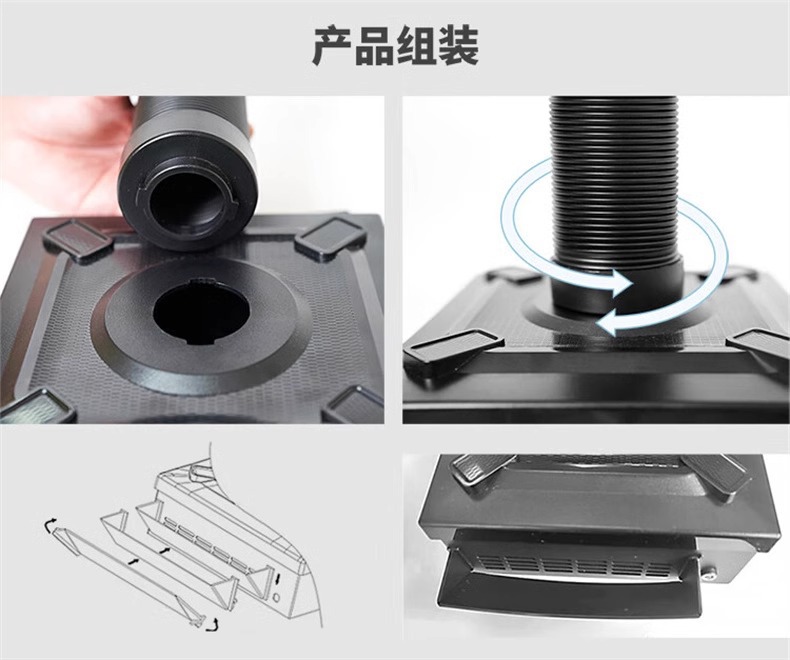 产品组装