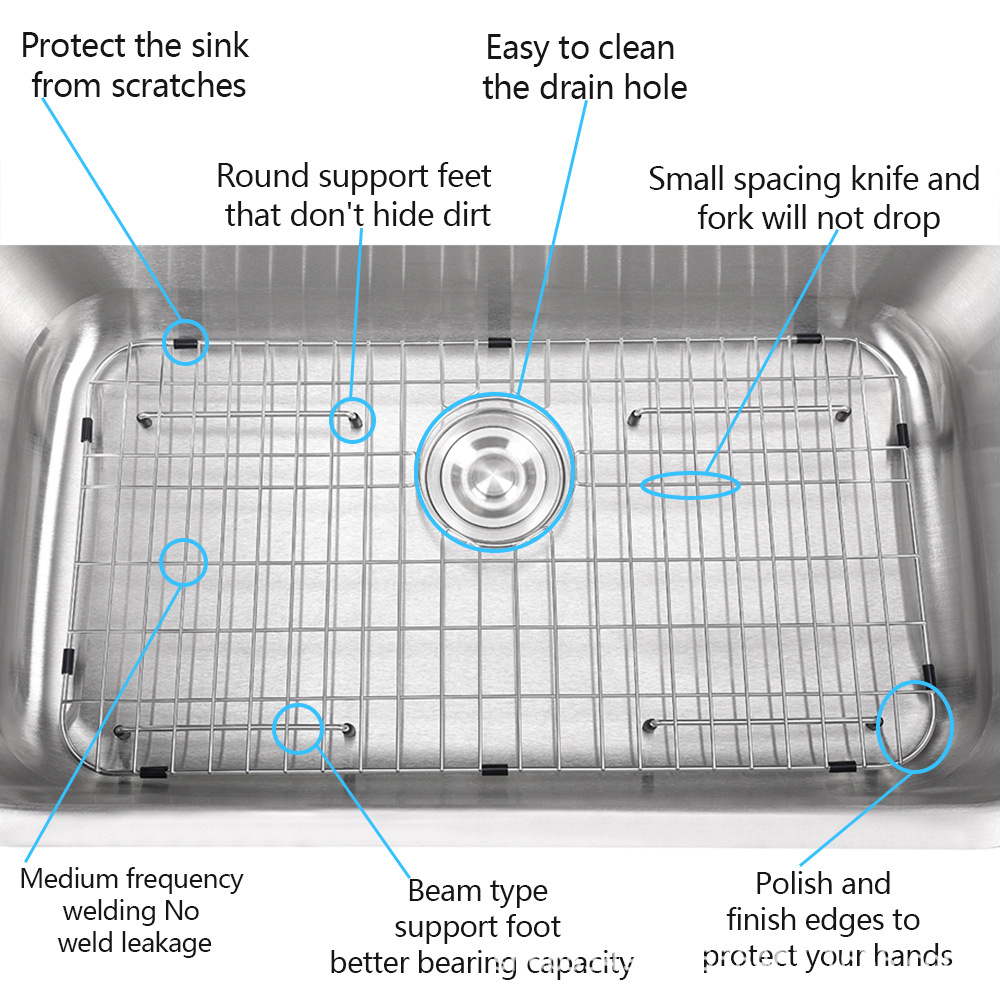 Protect the sink from scratches

Easy to clean the drain hole

Round support feet that don't hide dirt

Small spacing knife and fork will not drop

Medium frequency welding No weld leakage

Beam type support foot better bearing capacity

Polish and finish edges to protect your hands