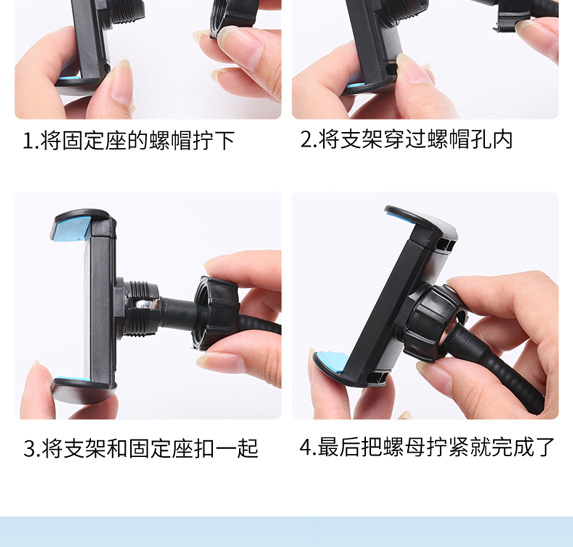 1.将固定座的螺帽拧下

2.将支架穿过螺帽孔内

3.将支架和固定座扣一起

4.最后把螺母拧紧就完成了