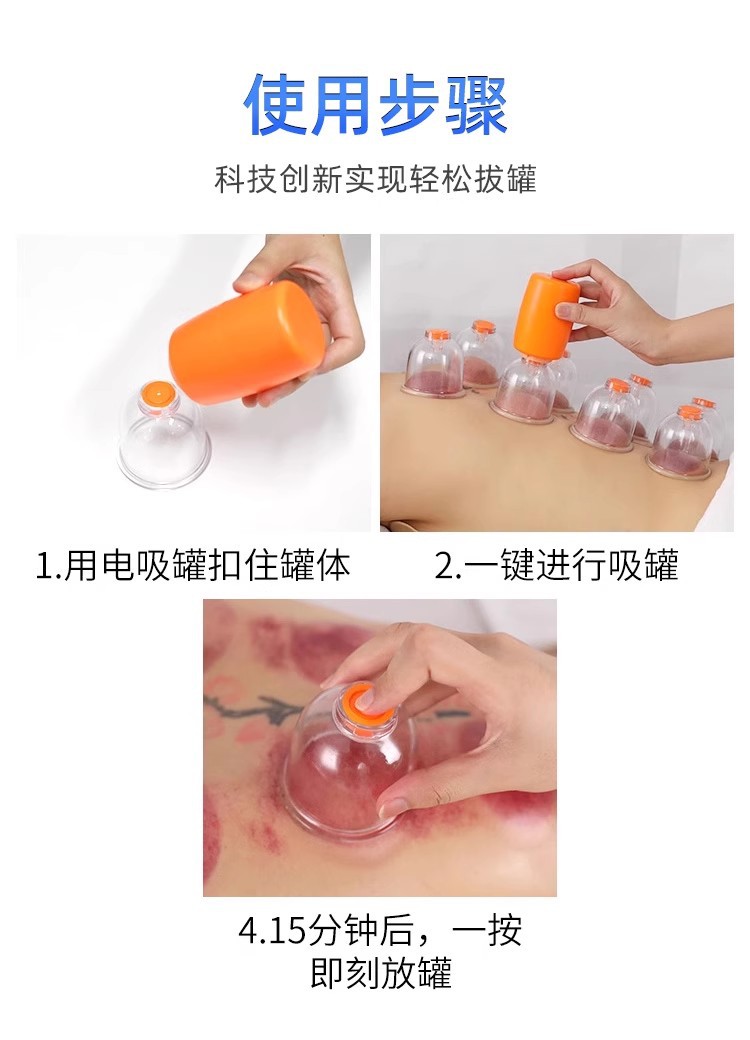 使用步骤

科技创新实现轻松拔罐

1.用电吸罐扣住罐体

2.一键进行吸罐

4.15分钟后，一按即刻放罐