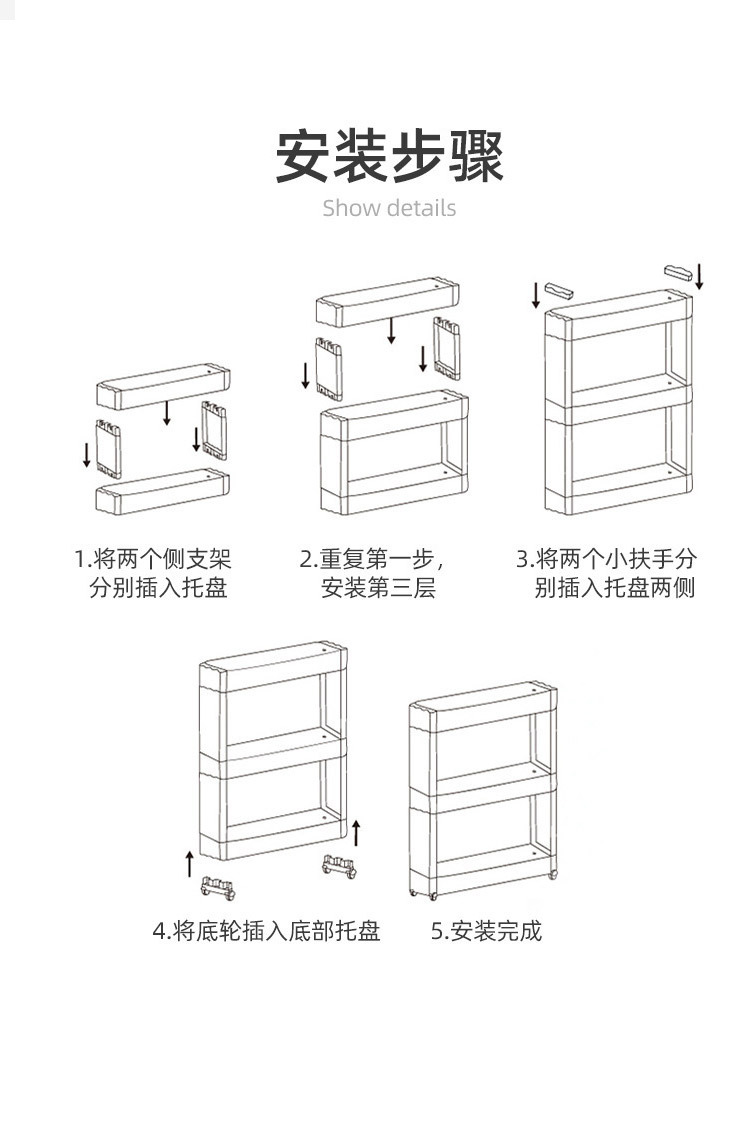 安装步骤

Show details

1.将两个侧支架分别插入托盘

2.重复第一步，安装第三层

3.将两个小扶手分别插入托盘两侧

4.将底轮插入底部托盘

5.安装完成