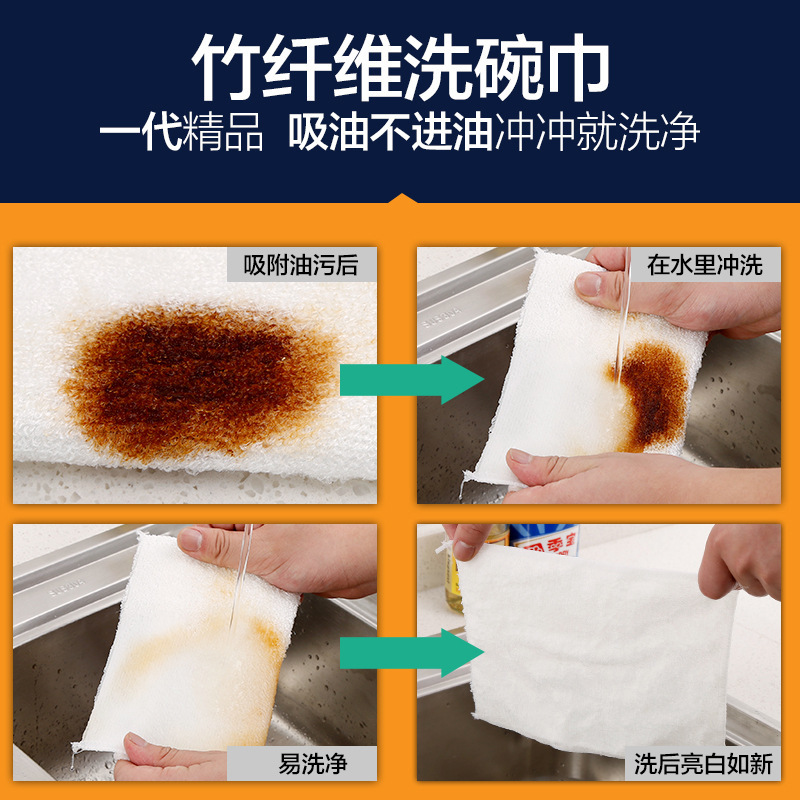 竹纤维洗碗巾

一代精品 吸油不进油冲冲就洗净

吸附油污后

在水里冲洗

易洗净

洗后亮白如新