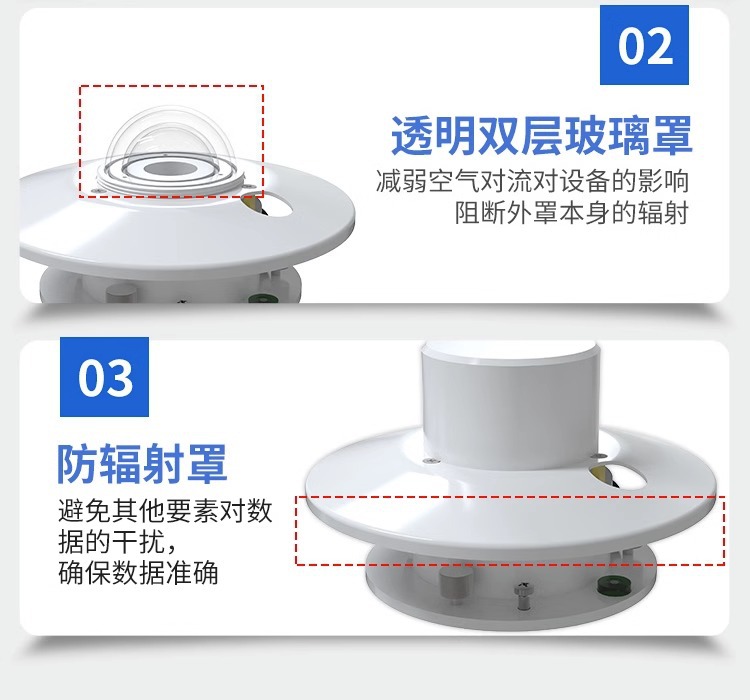 02

透明双层玻璃罩

减弱空气对流对设备的影响
阻断外罩本身的辐射

03

防辐射罩

避免其他要素对数据的干扰，
确保数据准确