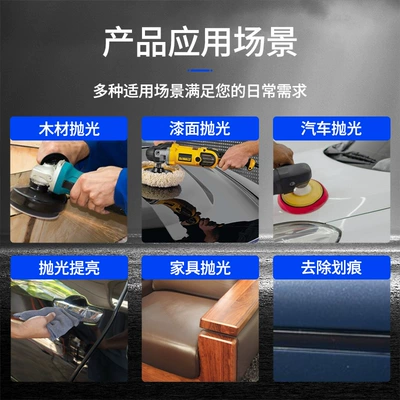 产品应用场景

多种适用场景满足您的日常需求

木材抛光

漆面抛光

汽车抛光

抛光提亮

家具抛光

去除划痕