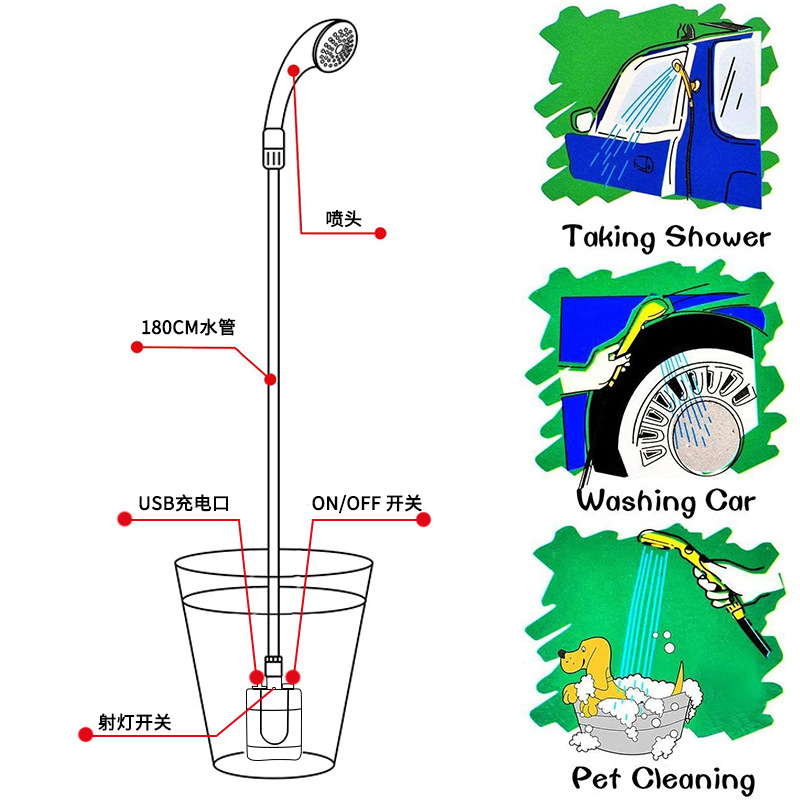 喷头

180CM水管

USB充电口

ON/OFF 开关

射灯开关

Taking Shower

Washing Car

Pet Cleaning