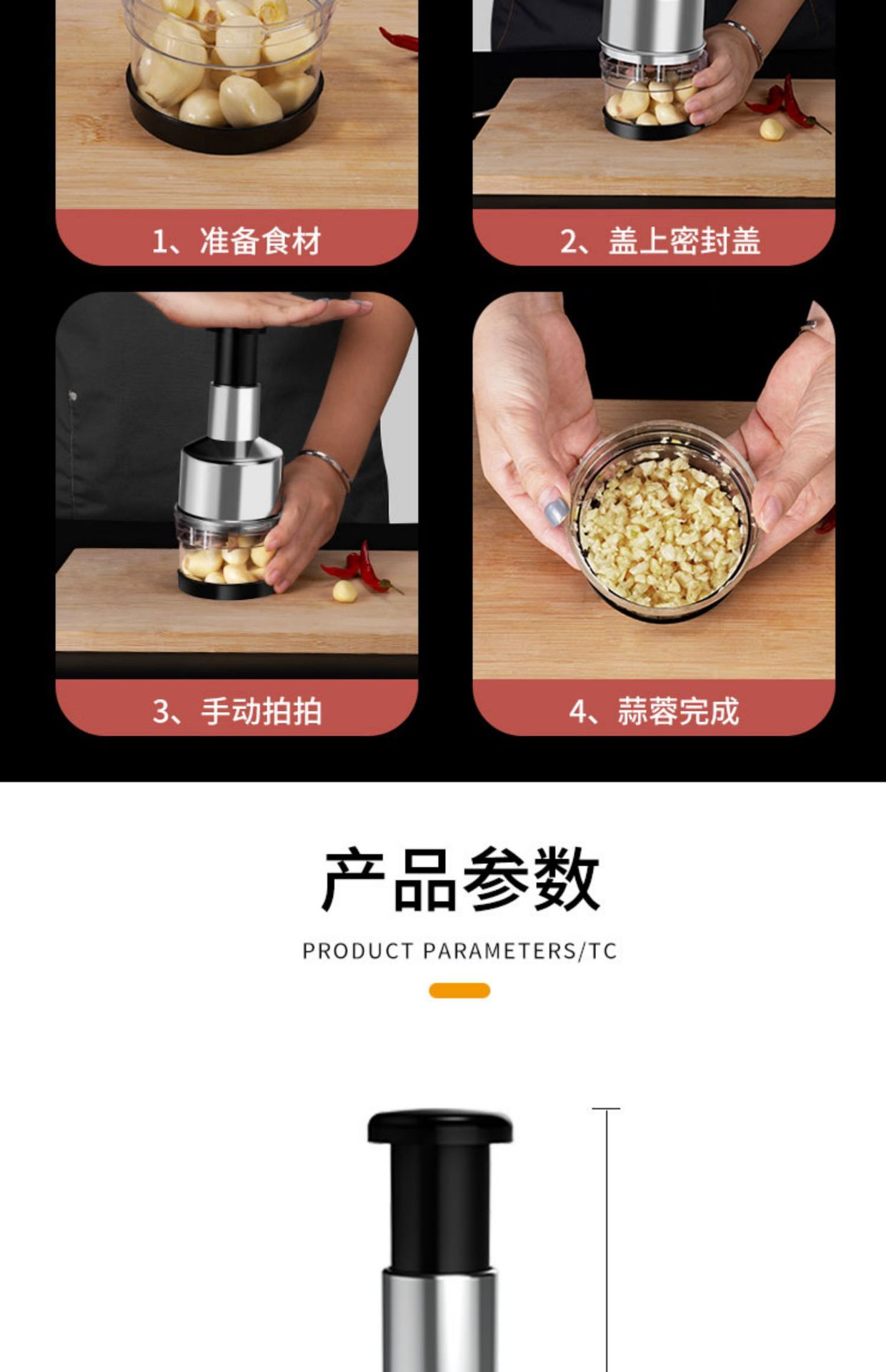 1、准备食材

2、盖上密封盖

3、手动拍拍

4、蒜蓉完成

产品参数

PRODUCT PARAMETERS/TC