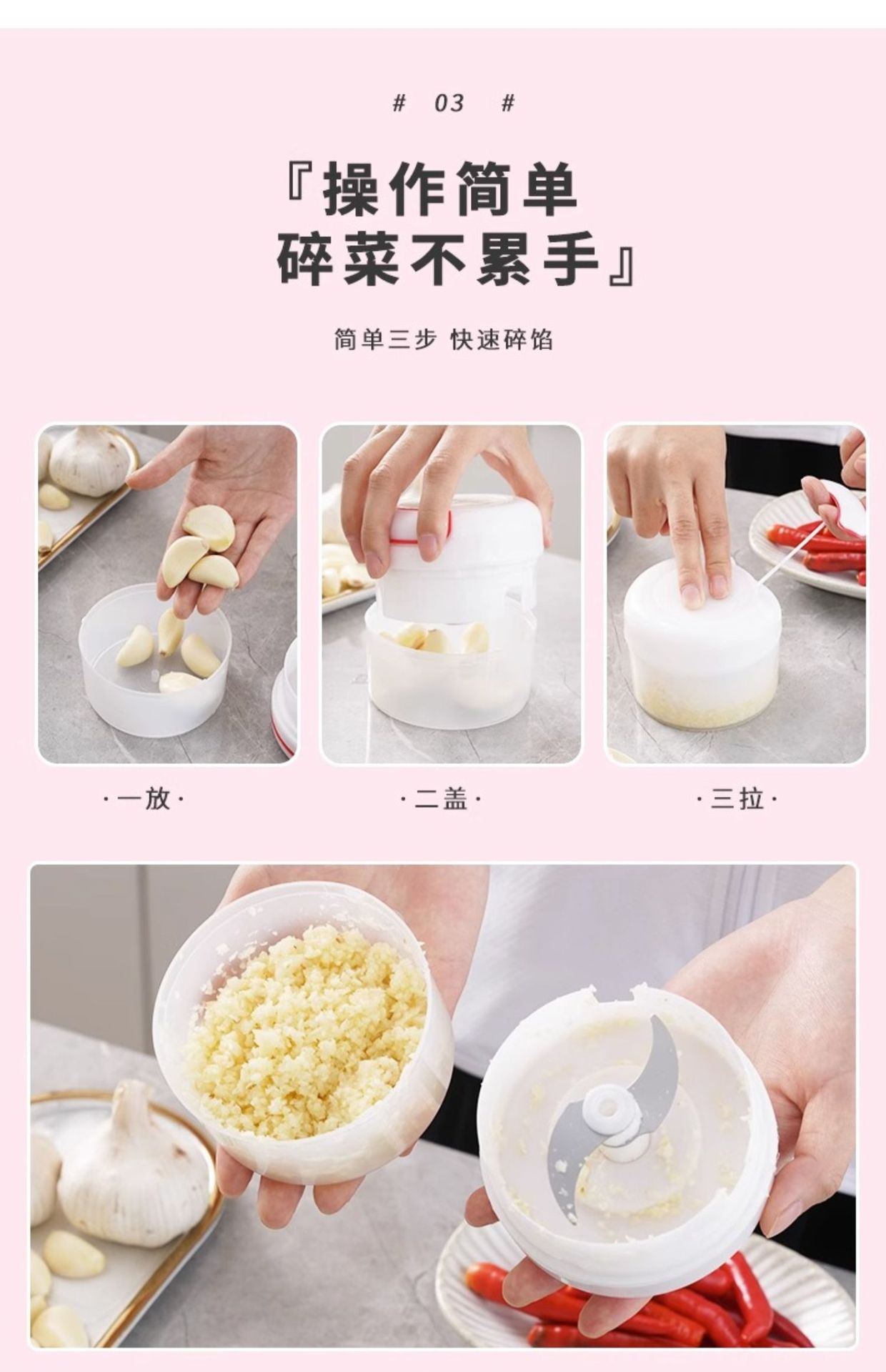 # 03 #

『操作简单
碎菜不累手』

简单三步 快速碎馅

·一放·

·二盖·

·三拉·