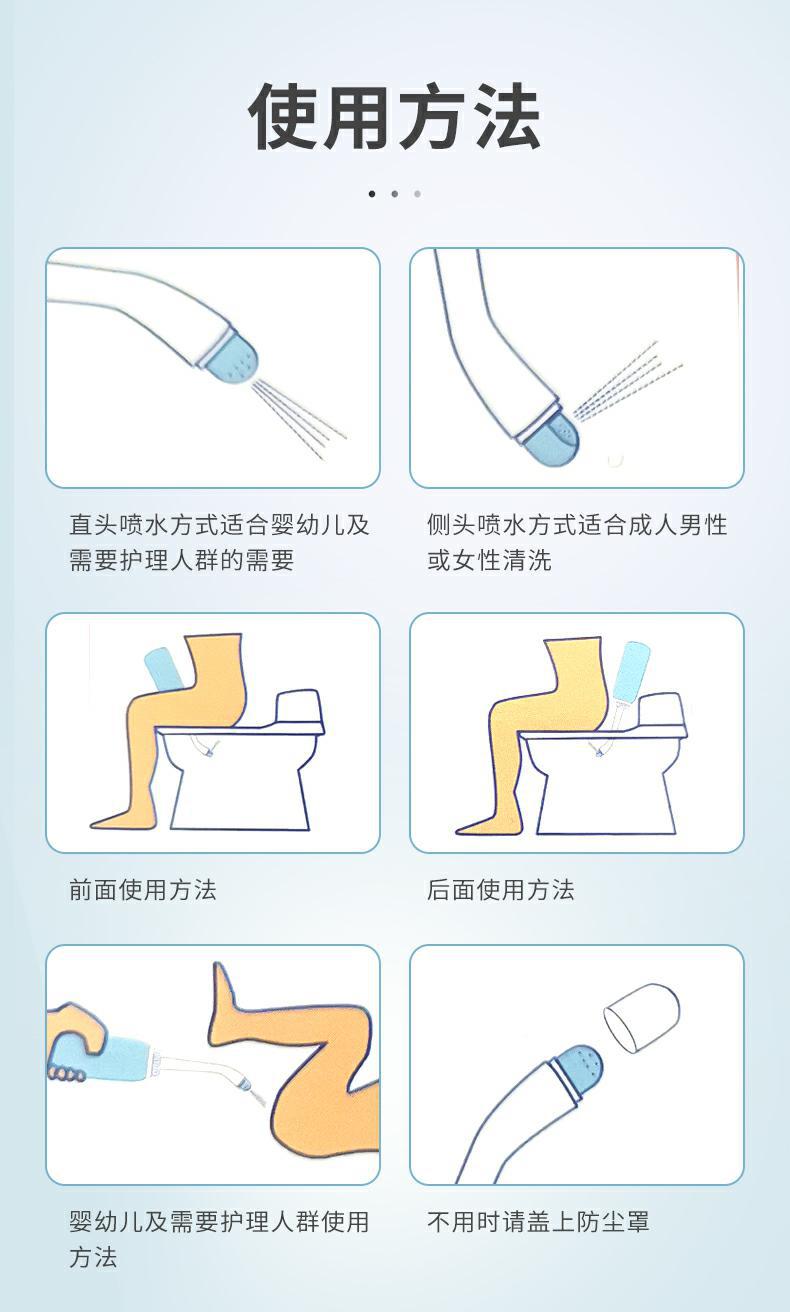 使用方法

直头喷水方式适合婴幼儿及需要护理人群的需要

侧头喷水方式适合成人男性或女性清洗

前面使用方法

后面使用方法

婴幼儿及需要护理人群使用方法

不用时请盖上防尘罩