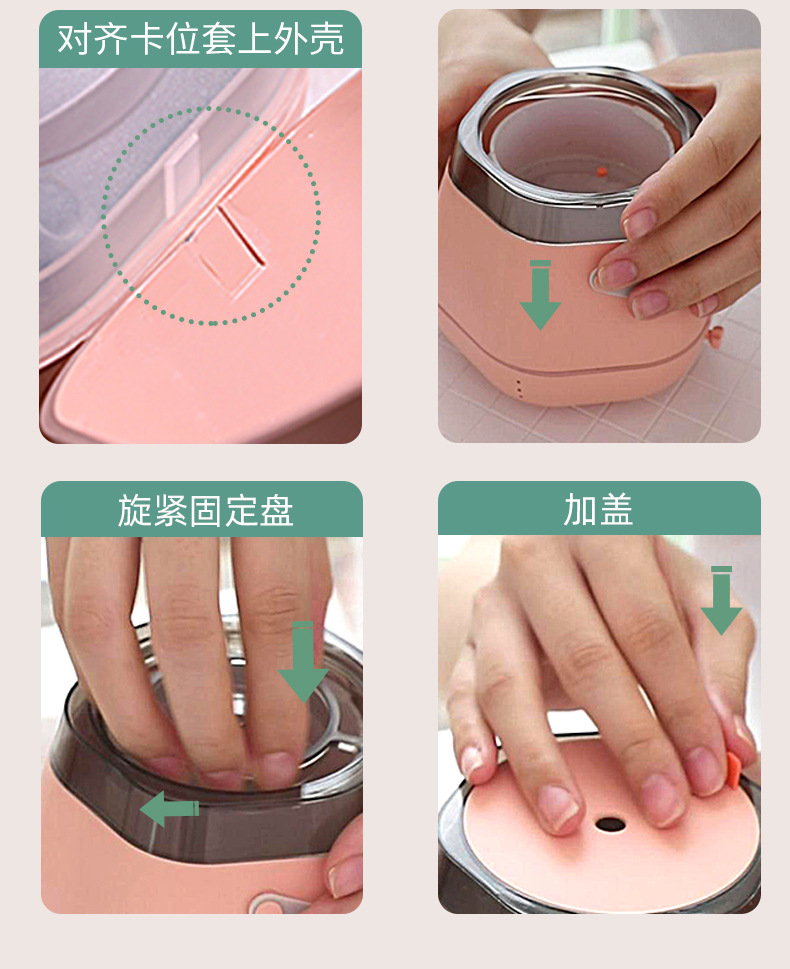 对齐卡位套上外壳

旋紧固定盘

加盖