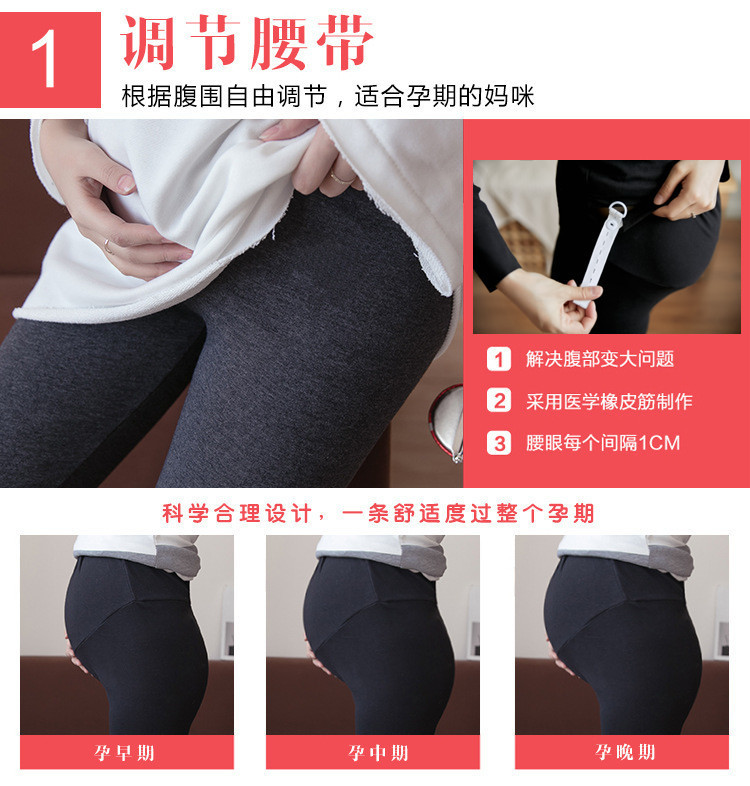 1 调节腰带

根据腹围自由调节，适合孕期的妈咪

1 解决腹部变大问题

2 采用医学橡皮筋制作

3 腰眼每个间隔1CM

科学合理设计，一条舒适度过整个孕期

孕早期

孕中期

孕晚期