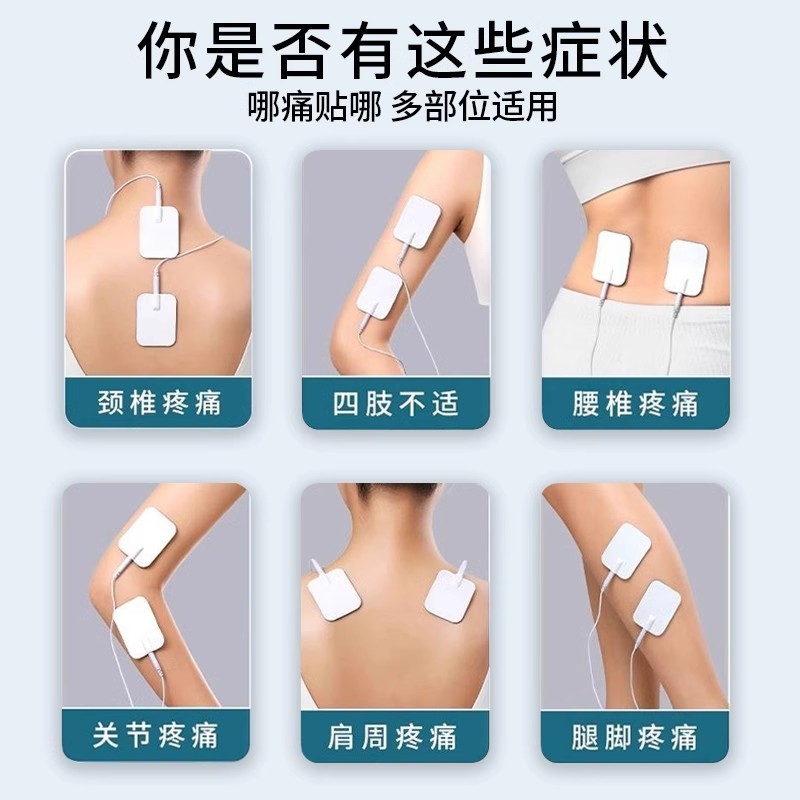 你是否有这些症状
哪痛贴哪 多部位适用

颈椎疼痛

四肢不适

腰椎疼痛

关节疼痛

肩周疼痛

腿脚疼痛