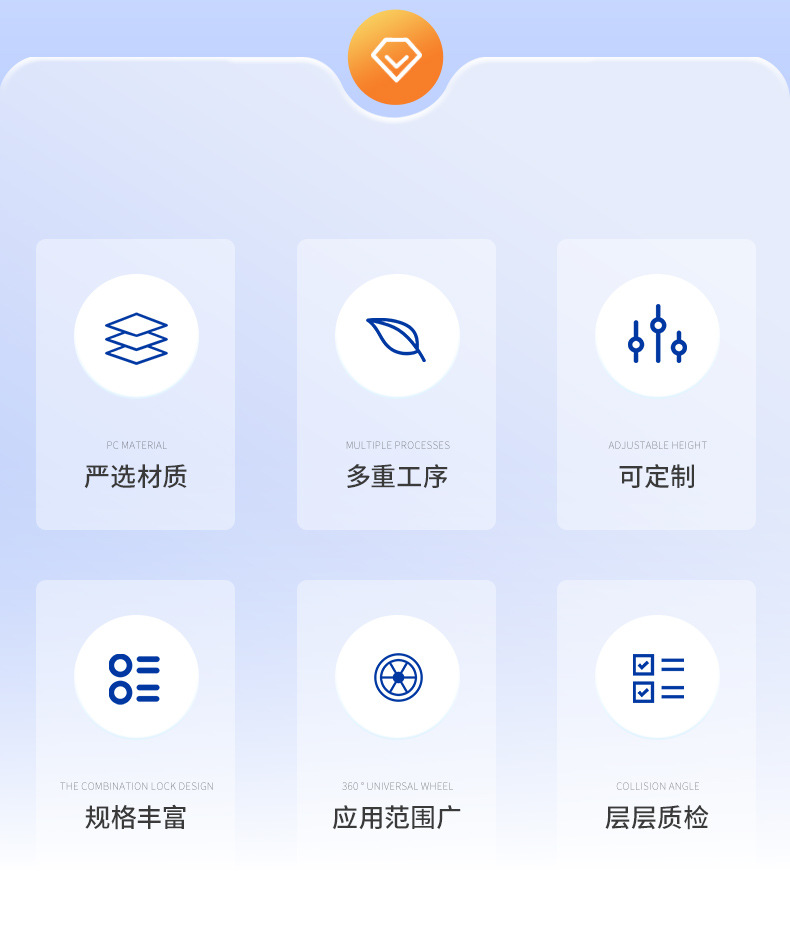 PC MATERIAL
严选材质

MULTIPLE PROCESSES
多重工序

ADJUSTABLE HEIGHT
可定制

THE COMBINATION LOCK DESIGN
规格丰富

360° UNIVERSAL WHEEL
应用范围广

COLLISION ANGLE
层层质检