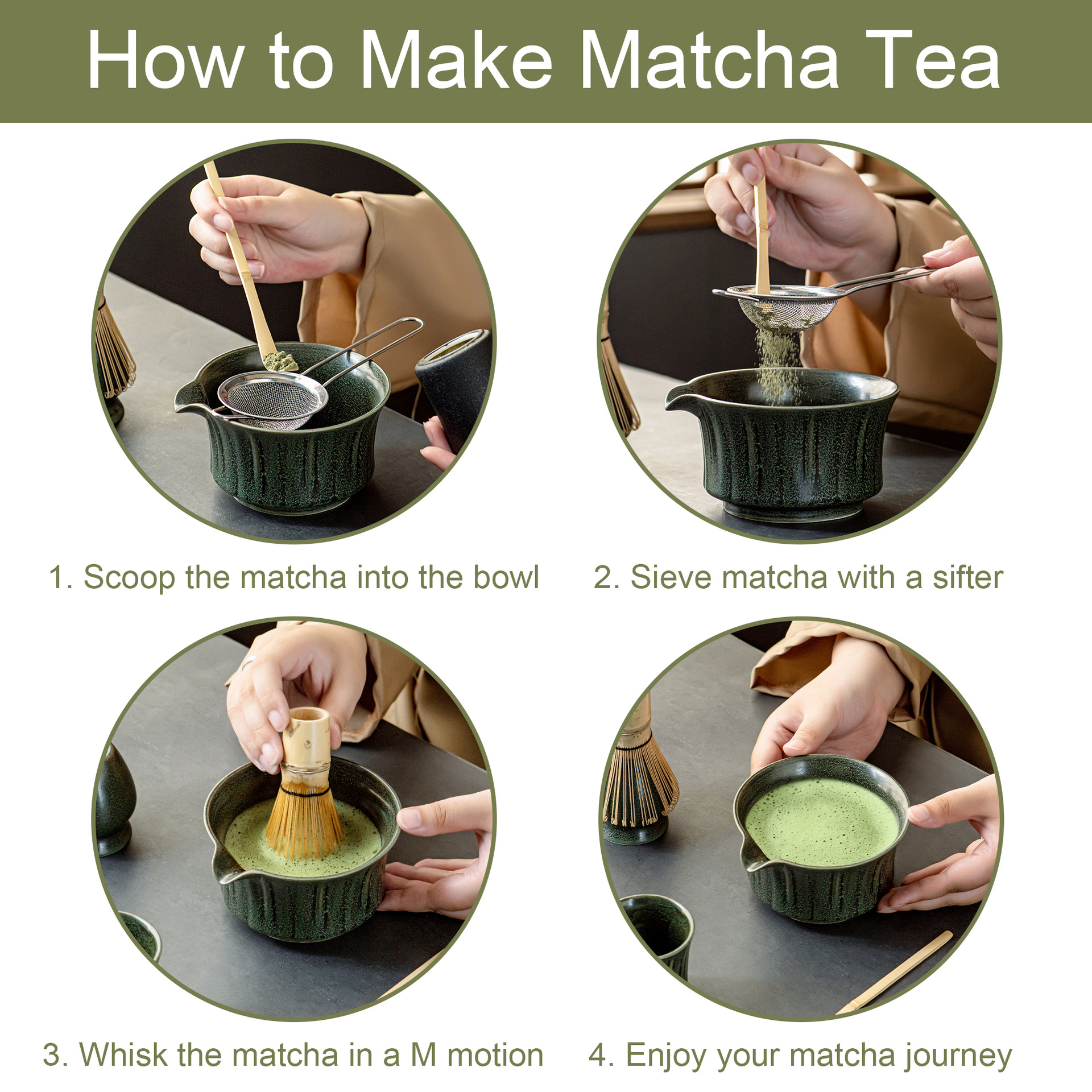 How to Make Matcha Tea

1. Scoop the matcha into the bowl

2. Sieve matcha with a sifter

3. Whisk the matcha in a M motion

4. Enjoy your matcha journey