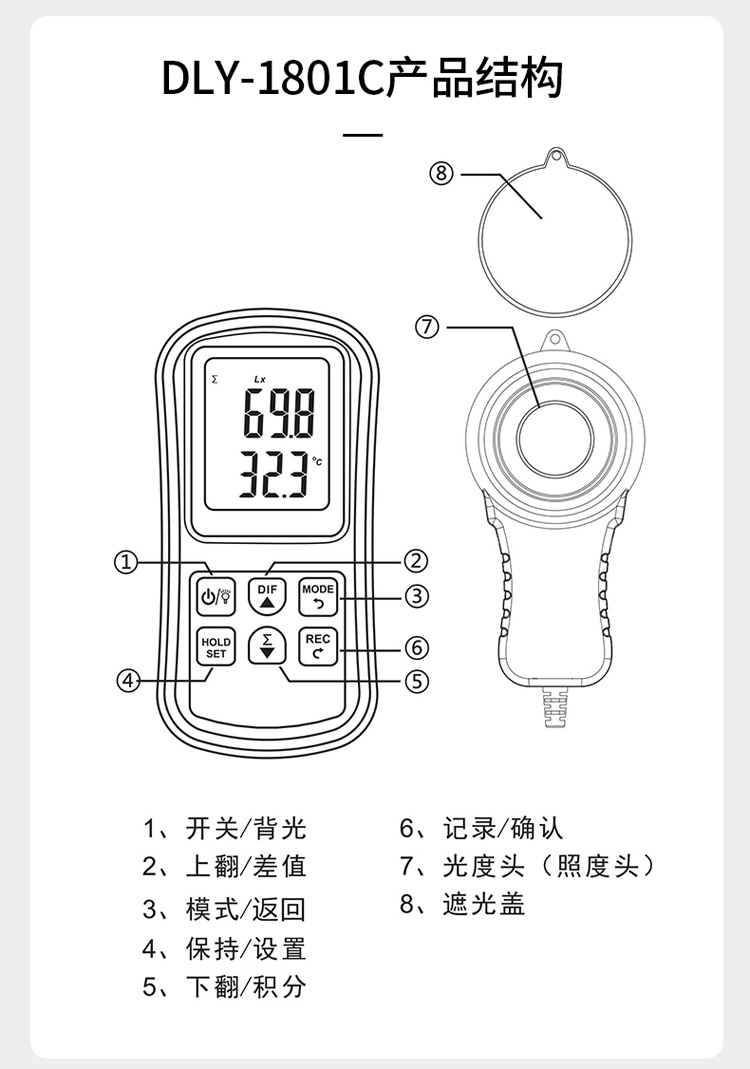 DLY-1801C产品结构

⑧

⑦

Σ Lx
69.8
32.3 °C

①
②
③
④
⑤
⑥

DIF
MODE
HOLD SET
Σ
REC

1、开关/背光
2、上翻/差值
3、模式/返回
4、保持/设置
5、下翻/积分

6、记录/确认
7、光度头（照度头）
8、遮光盖