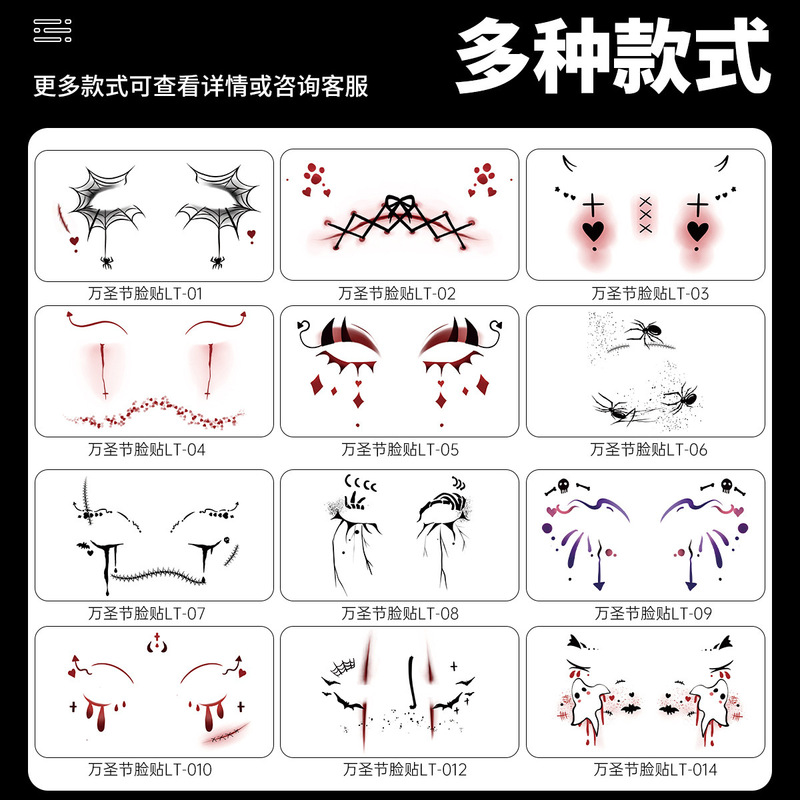 多种款式

更多款式可查看详情或咨询客服

万圣节脸贴LT-01

万圣节脸贴LT-02

万圣节脸贴LT-03

万圣节脸贴LT-04

万圣节脸贴LT-05

万圣节脸贴LT-06

万圣节脸贴LT-07

万圣节脸贴LT-08

万圣节脸贴LT-09

万圣节脸贴LT-010

万圣节脸贴LT-012

万圣节脸贴LT-014