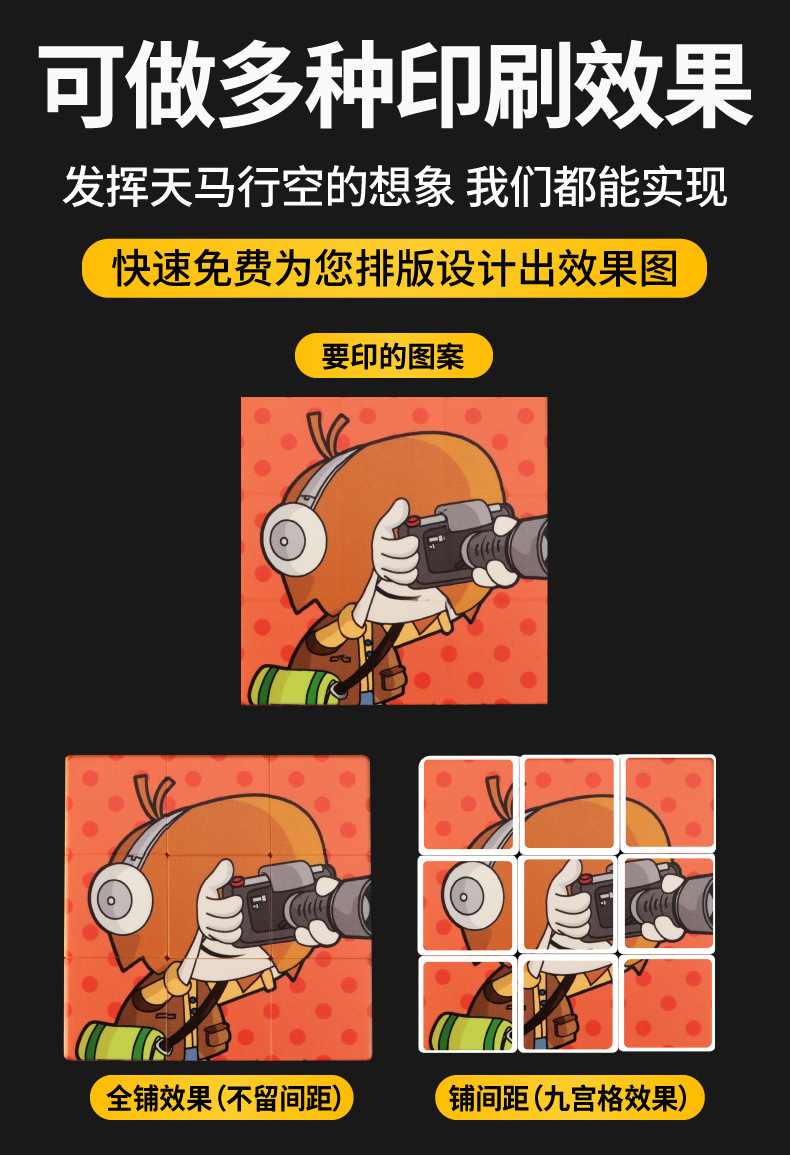 可做多种印刷效果

发挥天马行空的想象 我们都能实现

快速免费为您排版设计出效果图

要印的图案

全铺效果(不留间距)

铺间距(九宫格效果)