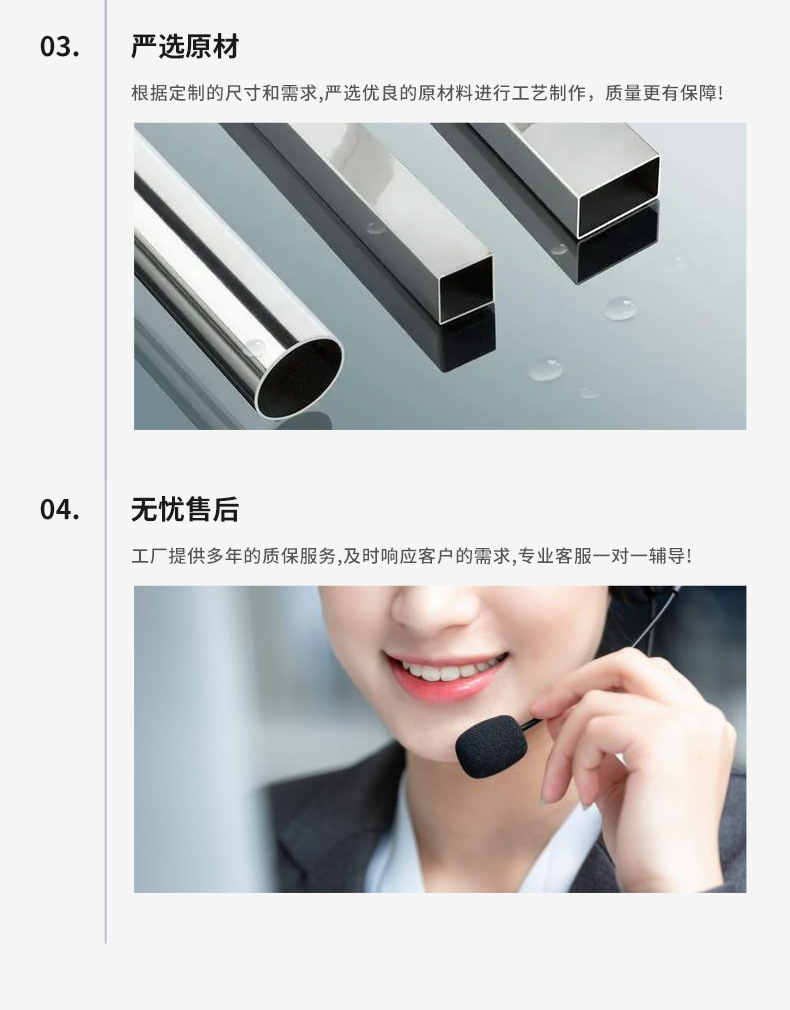 03. 严选原材

根据定制的尺寸和需求,严选优良的原材料进行工艺制作，质量更有保障!

04. 无忧售后

工厂提供多年的质保服务,及时响应客户的需求,专业客服一对一辅导!