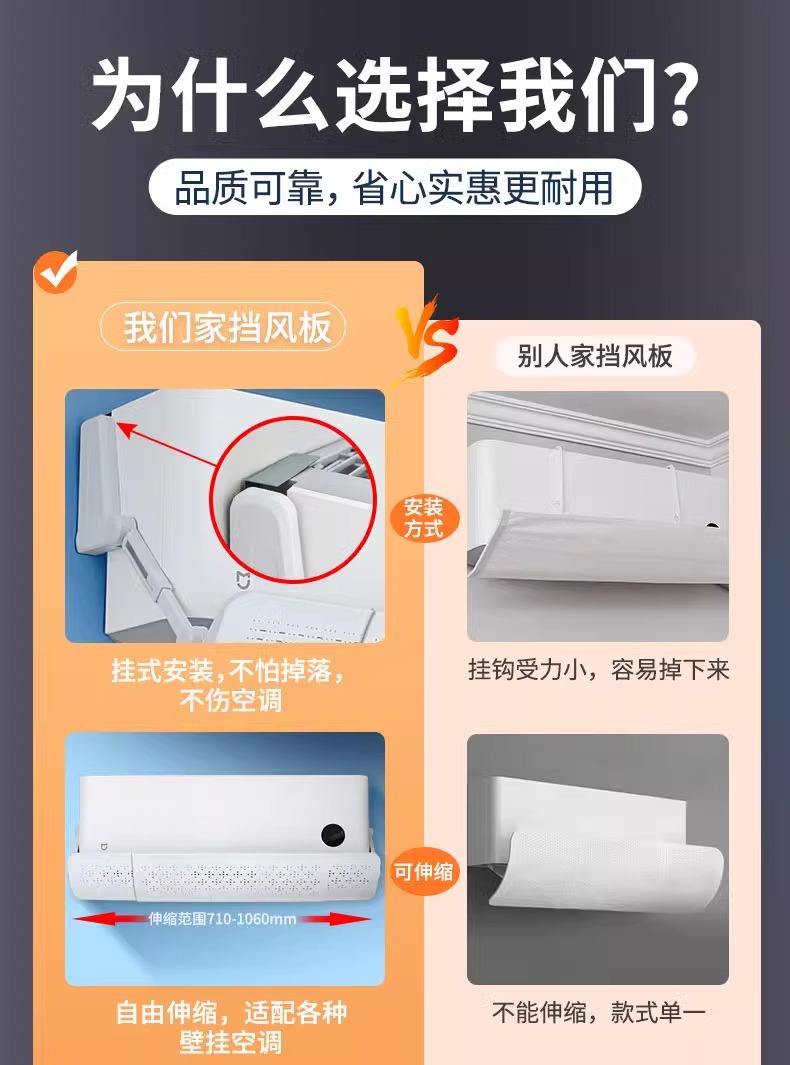 为什么选择我们？

品质可靠，省心实惠更耐用

我们家挡风板

VS

别人家挡风板

安装方式

挂式安装，不怕掉落，不伤空调

挂钩受力小，容易掉下来

伸缩范围710-1060mm

可伸缩

自由伸缩，适配各种壁挂空调

不能伸缩，款式单一