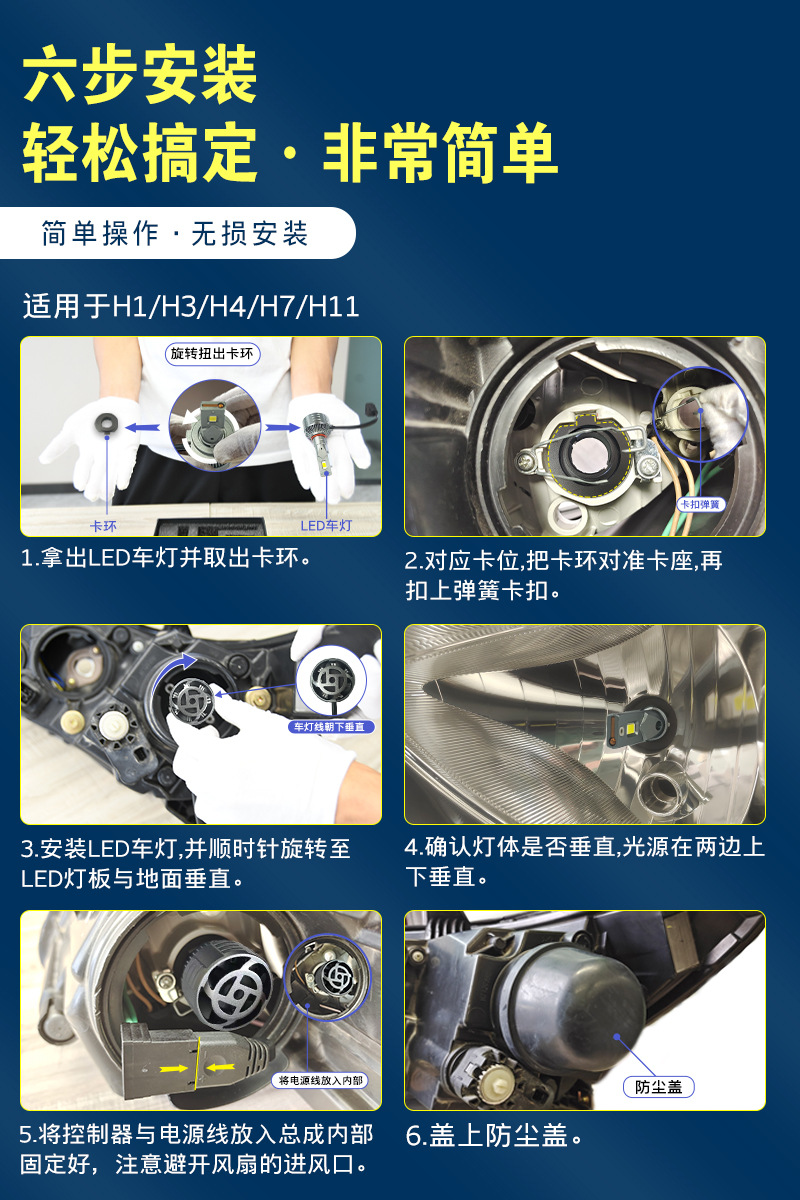 六步安装
轻松搞定 · 非常简单

简单操作 · 无损安装

适用于H1/H3/H4/H7/H11

旋转扭出卡环
卡环
LED车灯

1.拿出LED车灯并取出卡环。

卡扣弹簧

2.对应卡位,把卡环对准卡座,再扣上弹簧卡扣。

车灯线朝下垂直

3.安装LED车灯,并顺时针旋转至LED灯板与地面垂直。

4.确认灯体是否垂直,光源在两边上下垂直。

将电源线放入内部

5.将控制器与电源线放入总成内部固定好，注意避开风扇的进风口。

防尘盖

6.盖上防尘盖。