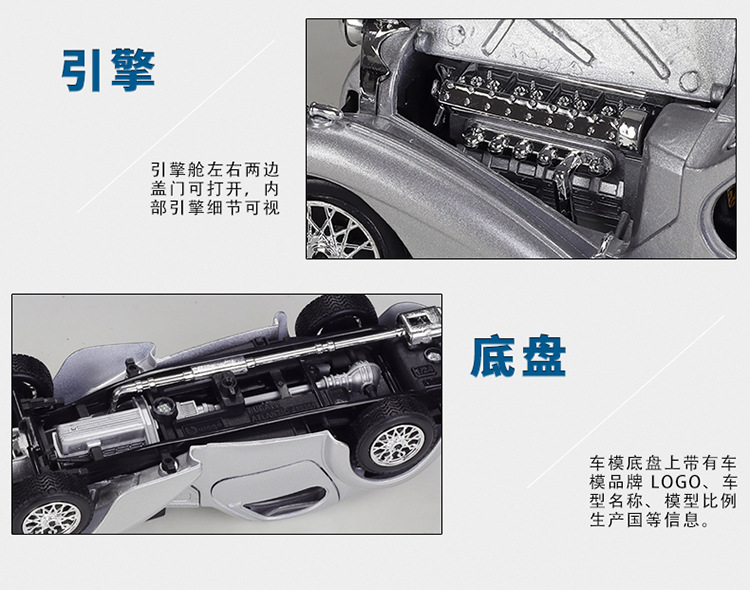 引擎

引擎舱左右两边盖门可打开，内部引擎细节可视

底盘

车模底盘上带有车模品牌 LOGO、车型名称、模型比例生产国等信息。