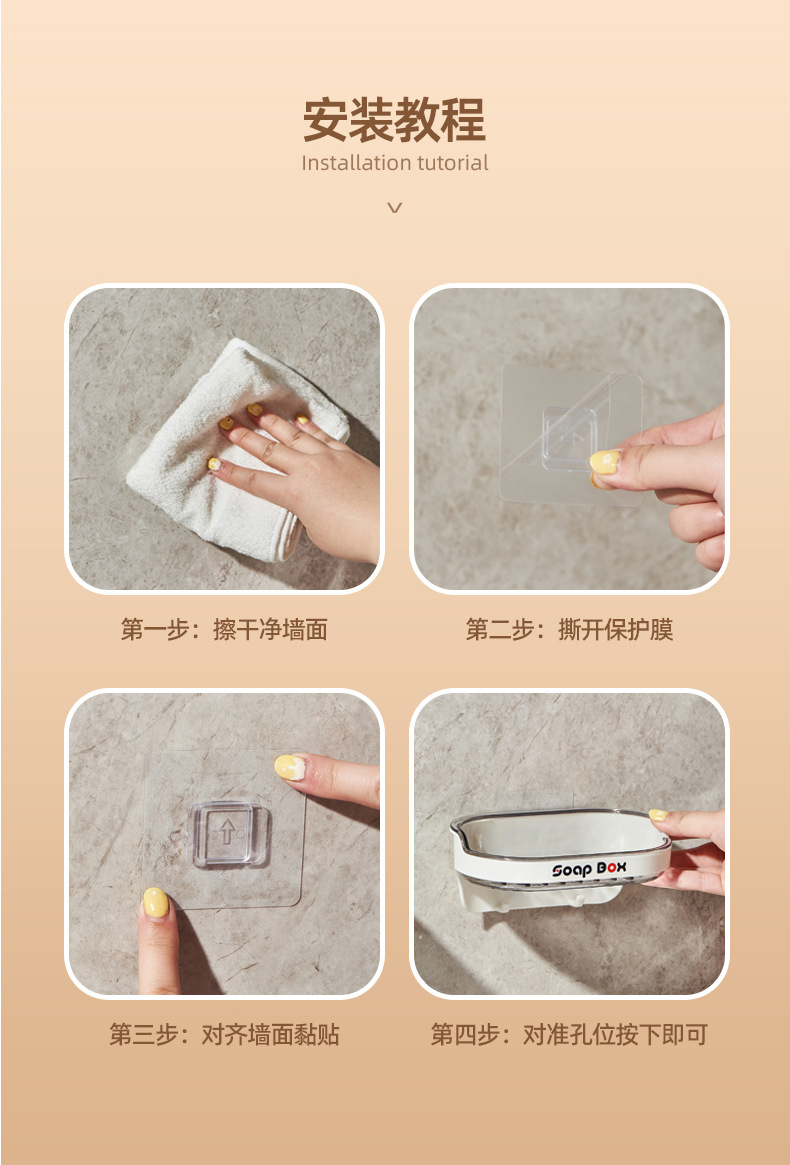 安装教程
Installation tutorial

第一步：擦干净墙面

第二步：撕开保护膜

第三步：对齐墙面黏贴

Soap Box

第四步：对准孔位按下即可