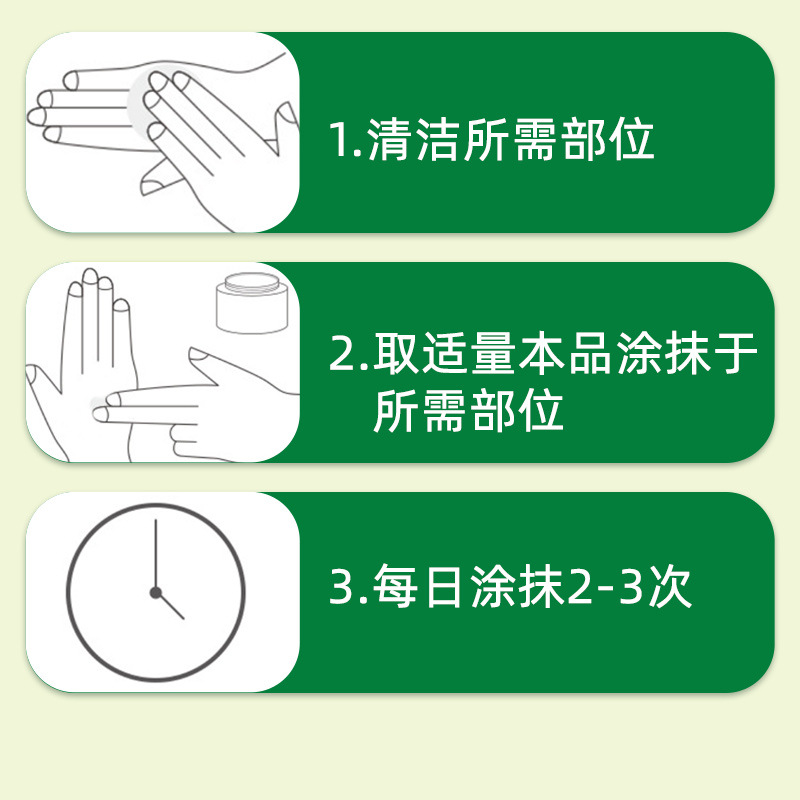 1.清洁所需部位

2.取适量本品涂抹于所需部位

3.每日涂抹2-3次