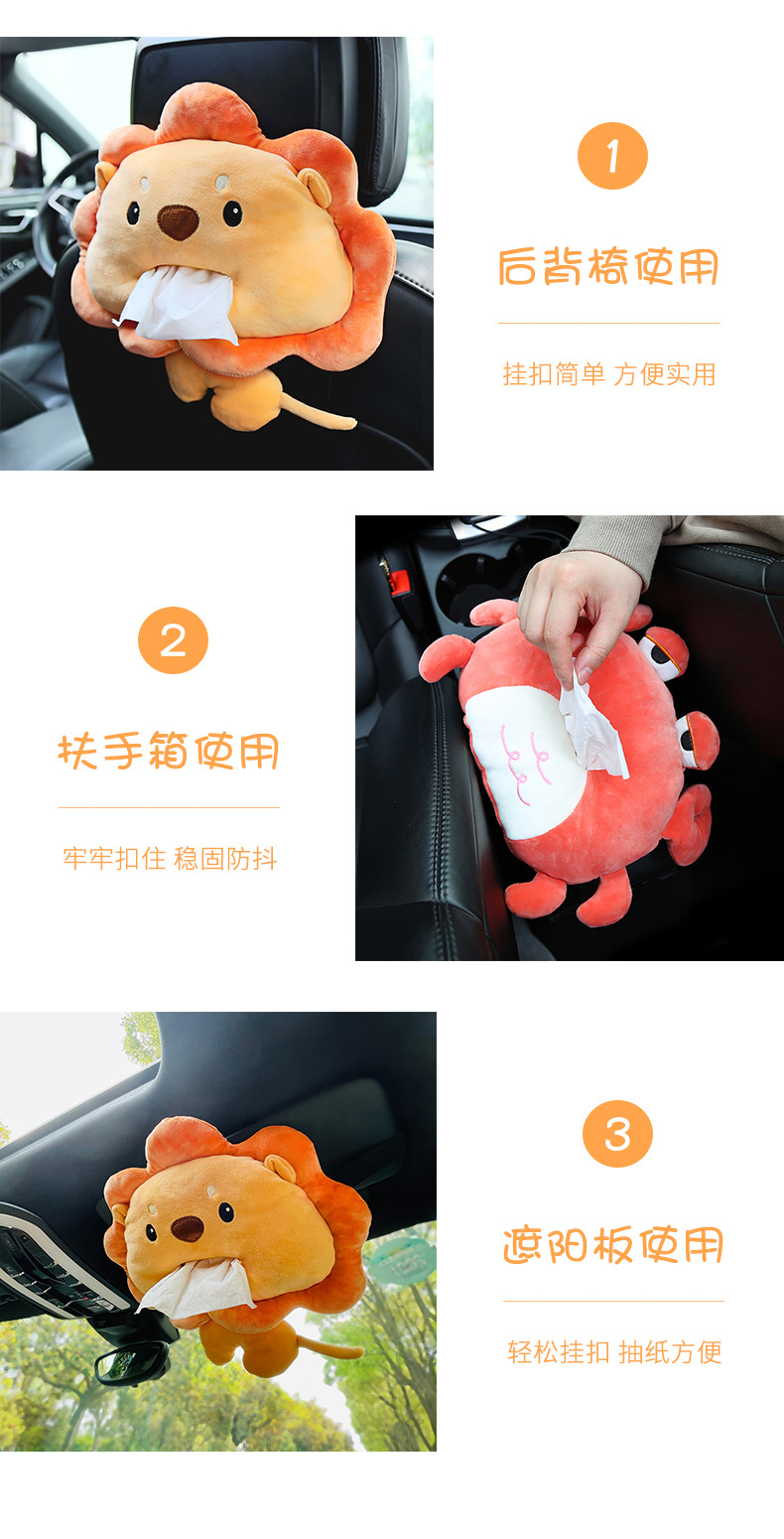 1

后背椅使用

挂扣简单 方便实用

2

扶手箱使用

牢牢扣住 稳固防抖

3

遮阳板使用

轻松挂扣 抽纸方便