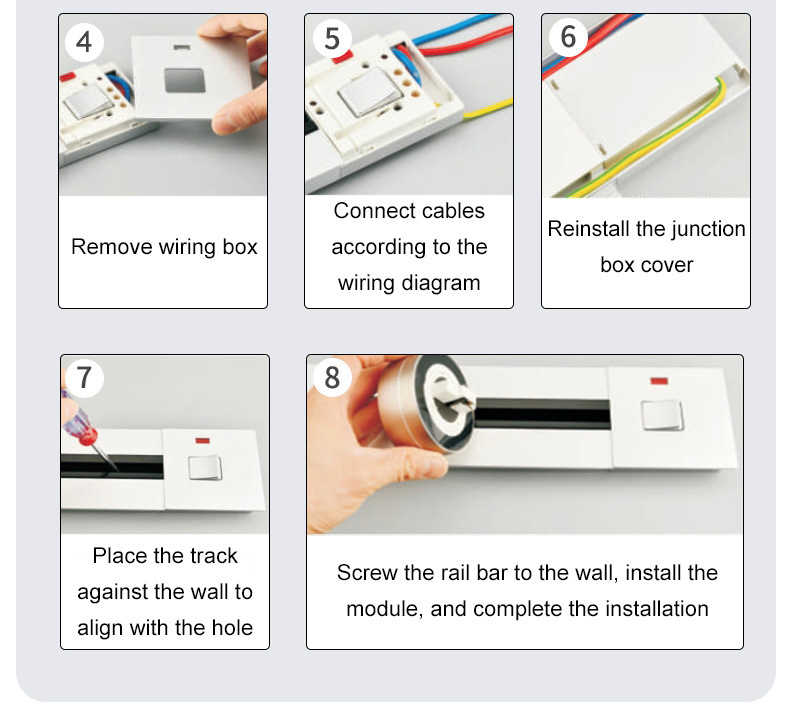 4

Remove wiring box

5

Connect cables according to the wiring diagram

6

Reinstall the junction box cover

7

Place the track against the wall to align with the hole

8

Screw the rail bar to the wall, install the module, and complete the installation